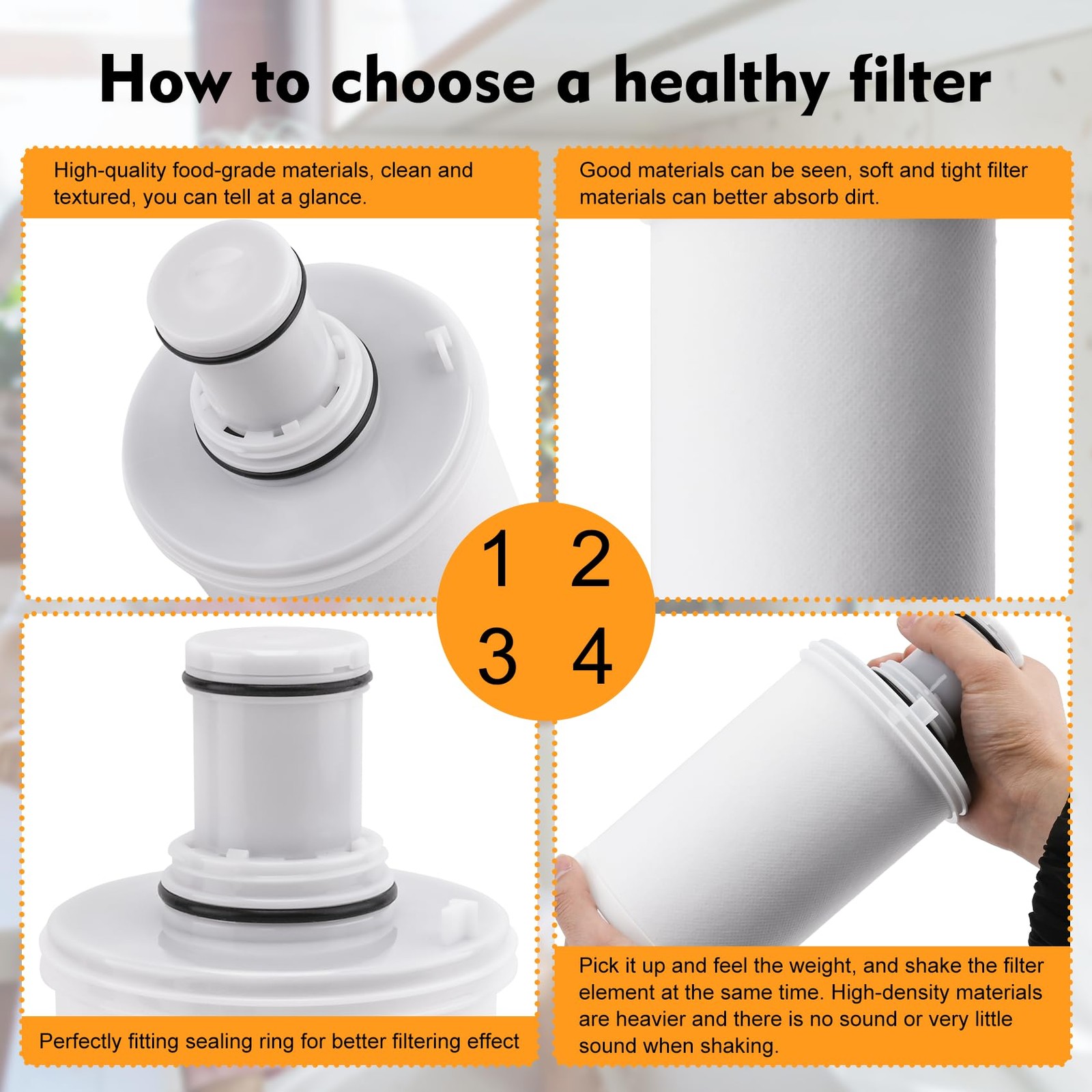 How to choose a healthy filter

High-quality food-grade materials, clean and textured, you can tell at a glance.

Good materials can be seen, soft and tight filter materials can better absorb dirt.

1 2
3 4

Perfectly fitting sealing ring for better filtering effect

Pick it up and feel the weight, and shake the filter element at the same time. High-density materials are heavier and there is no sound or very little sound when shaking.