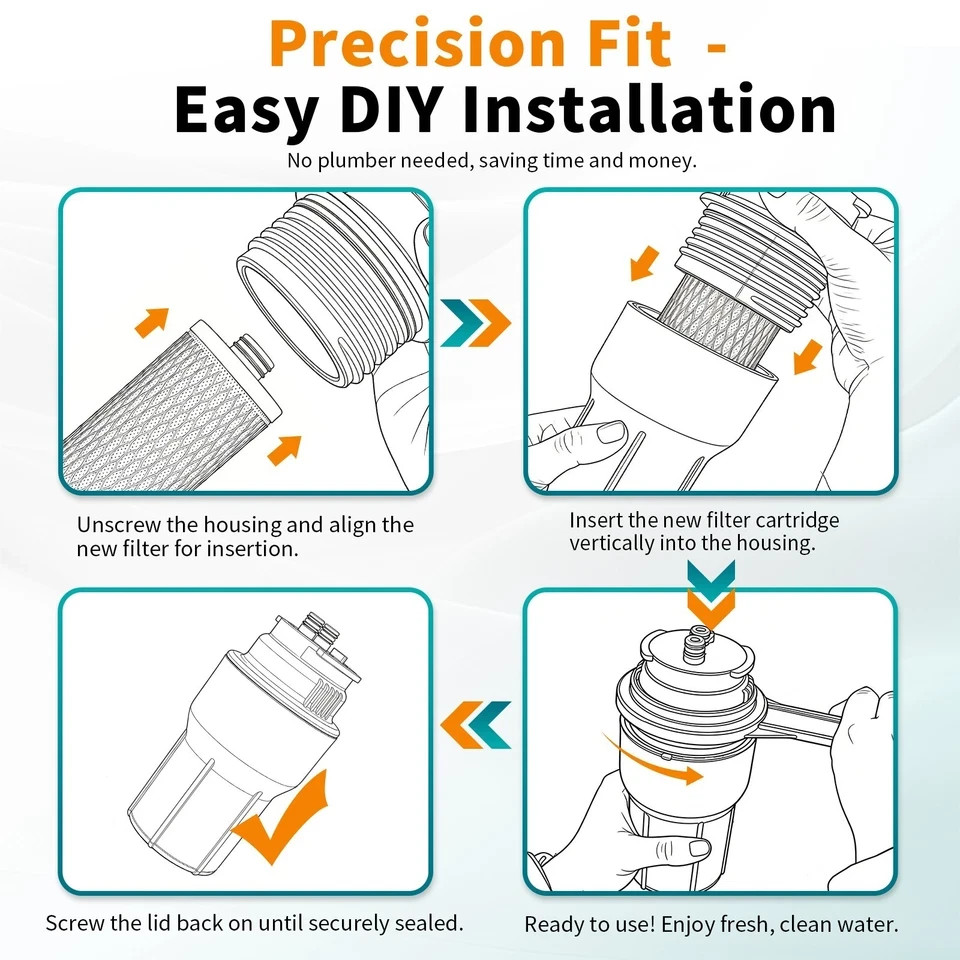 Precision Fit -
Easy DIY Installation

No plumber needed, saving time and money.

Unscrew the housing and align the new filter for insertion.

Insert the new filter cartridge vertically into the housing.

Screw the lid back on until securely sealed.

Ready to use! Enjoy fresh, clean water.