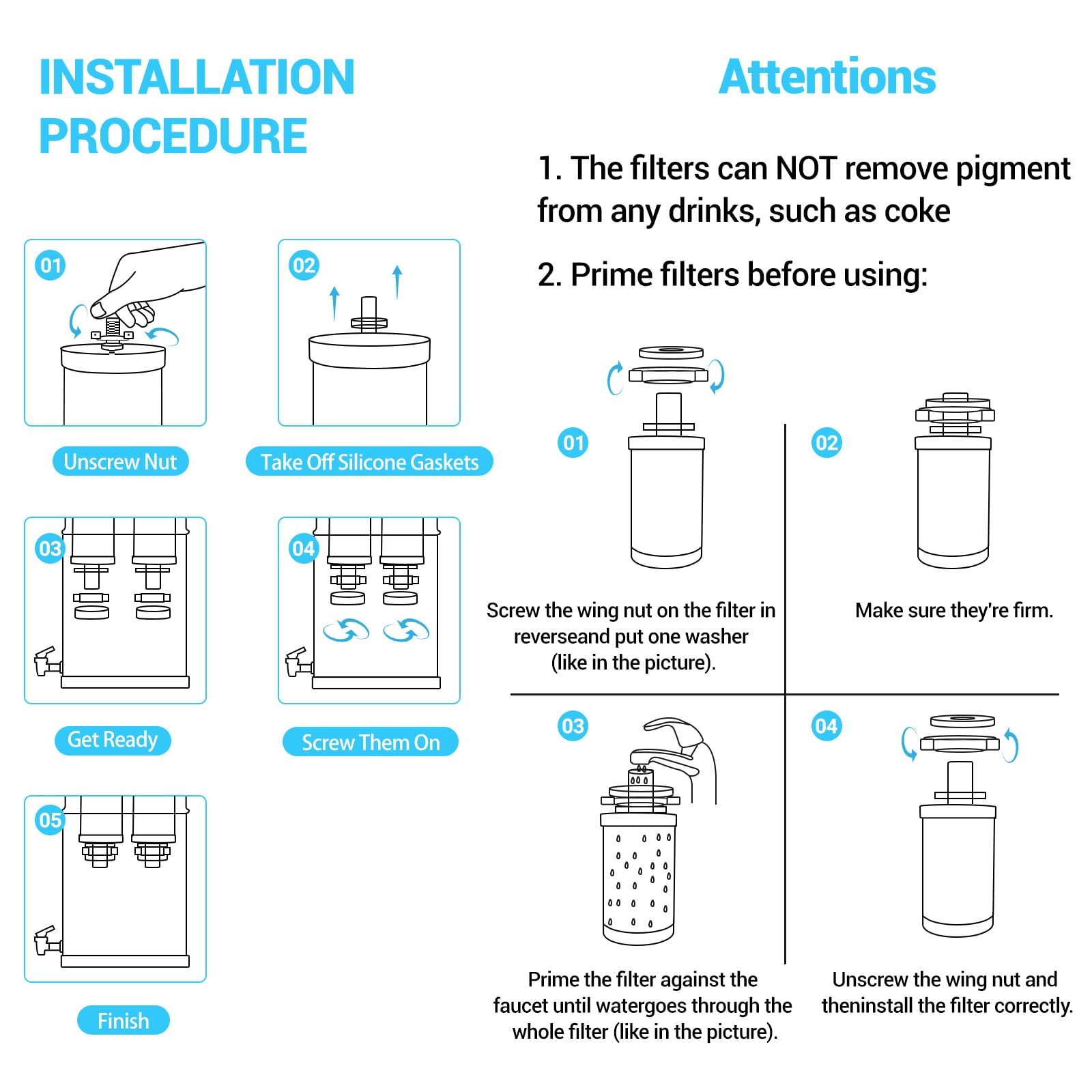 INSTALLATION PROCEDURE

01

Unscrew Nut

02

Take Off Silicone Gaskets

03

Get Ready

04

Screw Them On

05

Finish

Attentions

1. The filters can NOT remove pigment from any drinks, such as coke

2. Prime filters before using:

01

Screw the wing nut on the filter in reverseand put one washer (like in the picture).

02

Make sure they're firm.

03

Prime the filter against the faucet until watergoes through the whole filter (like in the picture).

04

Unscrew the wing nut and theninstall the filter correctly.