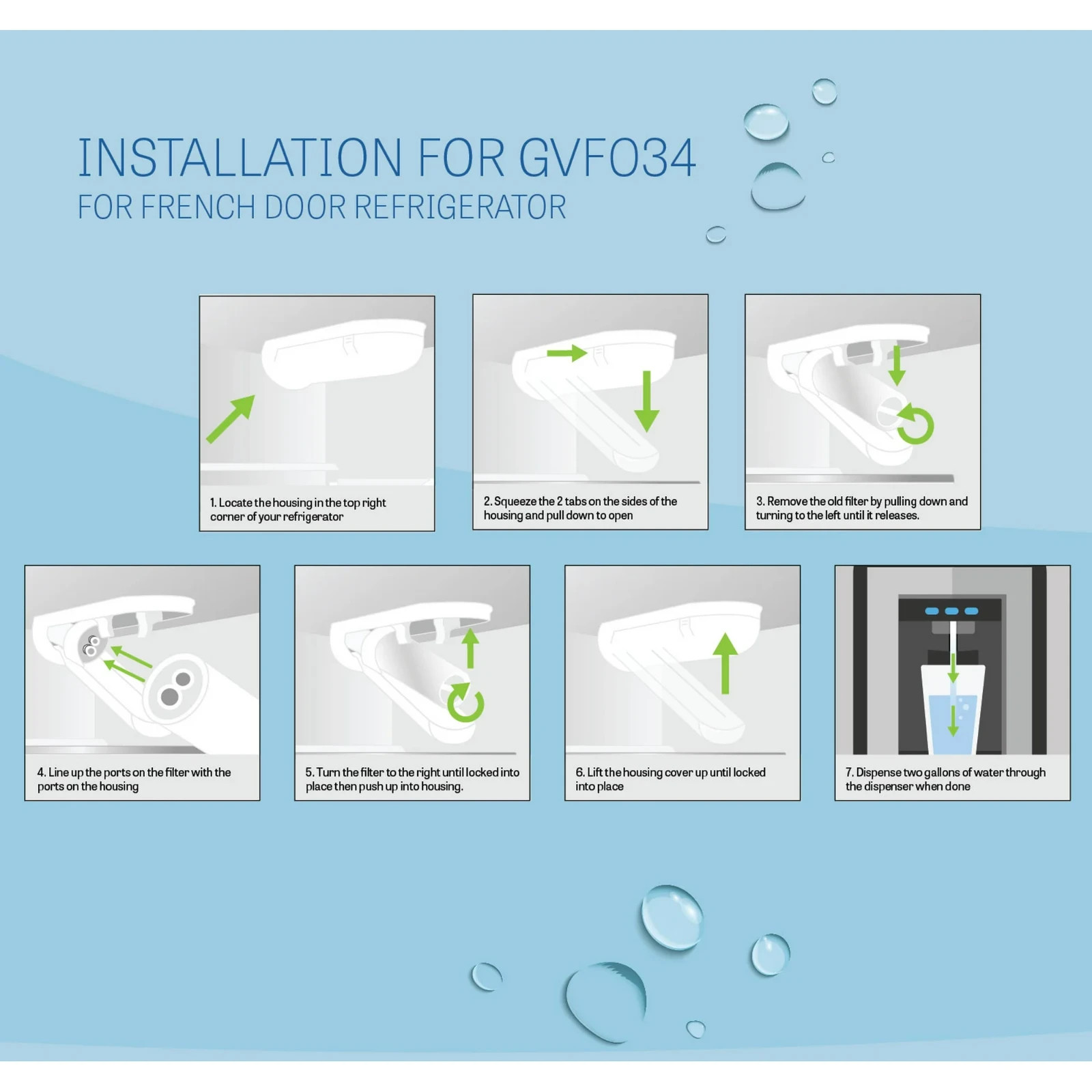 INSTALLATION FOR GVF034
FOR FRENCH DOOR REFRIGERATOR

1. Locate the housing in the top right corner of your refrigerator

2. Squeeze the 2 tabs on the sides of the housing and pull down to open

3. Remove the old filter by pulling down and turning to the left until it releases.

4. Line up the ports on the filter with the ports on the housing

5. Turn the filter to the right until locked into place then push up into housing.

6. Lift the housing cover up until locked into place

7. Dispense two gallons of water through the dispenser when done