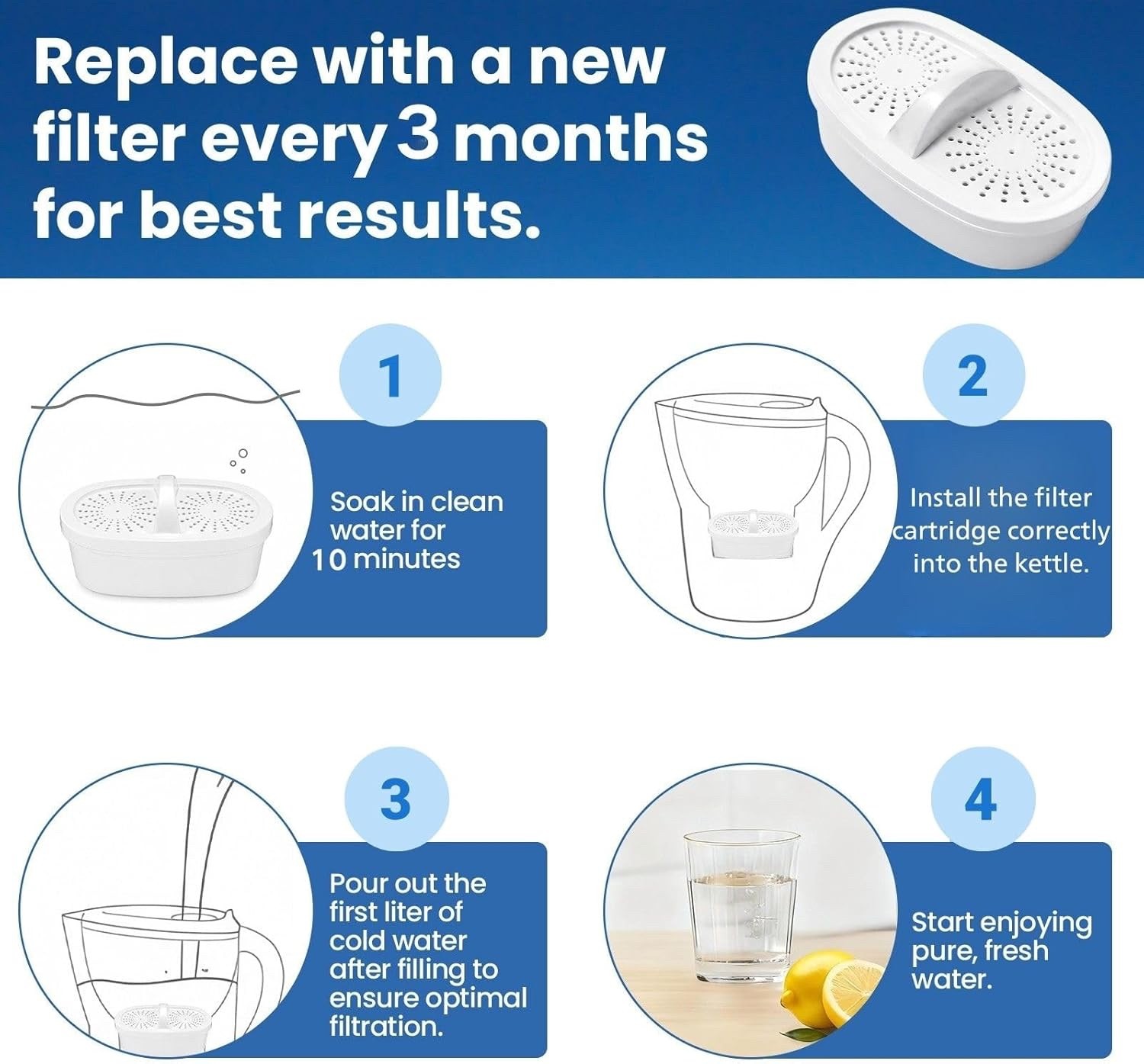 Replace with a new filter every 3 months for best results.

1

Soak in clean water for 10 minutes

2

Install the filter cartridge correctly into the kettle.

3

Pour out the first liter of cold water after filling to ensure optimal filtration.

4

Start enjoying pure, fresh water.