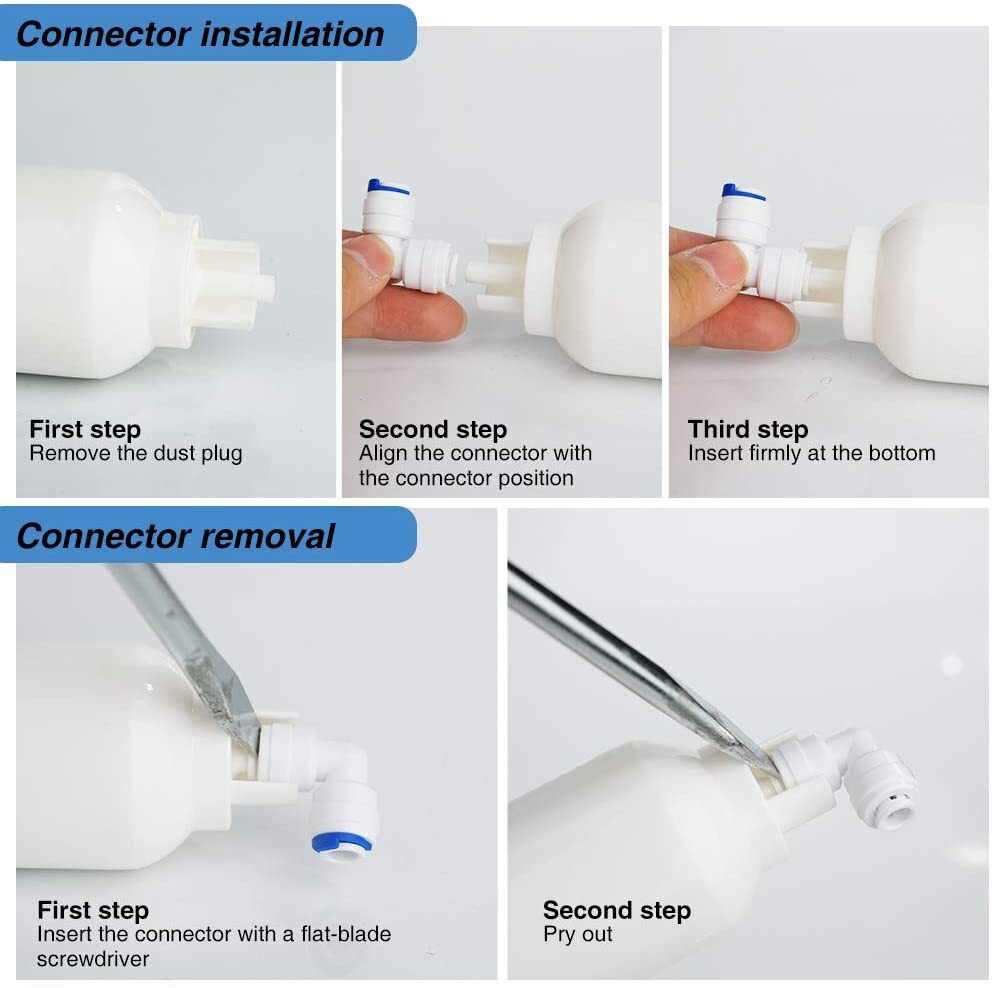 Connector installation

First step
Remove the dust plug

Second step
Align the connector with the connector position

Third step
Insert firmly at the bottom

Connector removal

First step
Insert the connector with a flat-blade screwdriver

Second step
Pry out