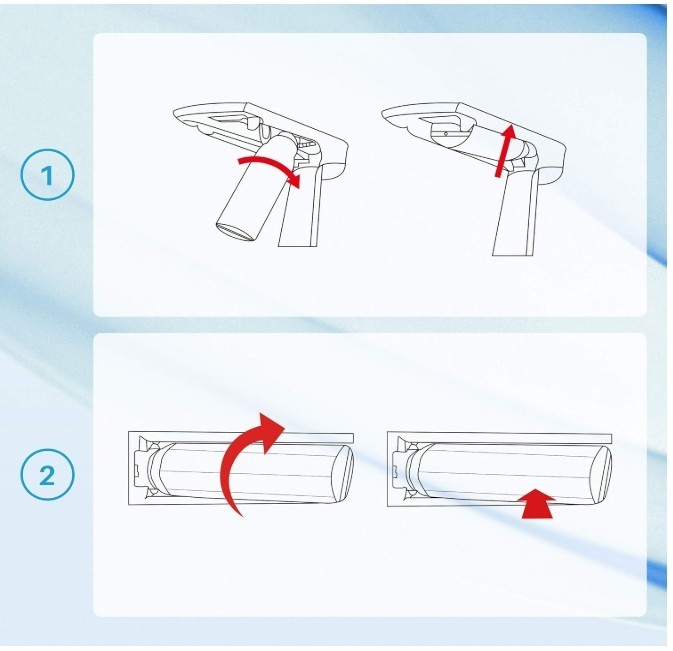 1

2