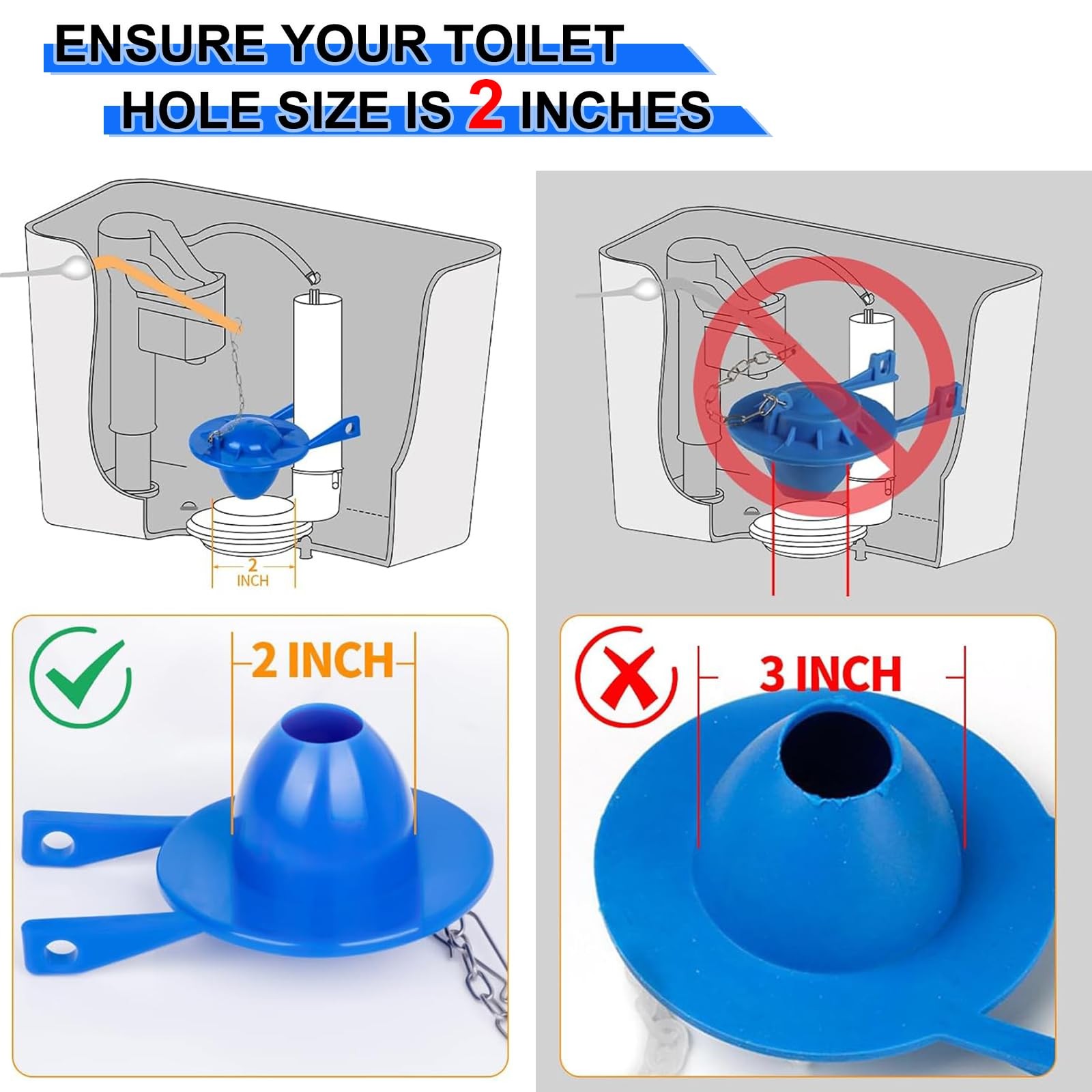 ENSURE YOUR TOILET
HOLE SIZE IS 2 INCHES

2
INCH

2 INCH

3 INCH