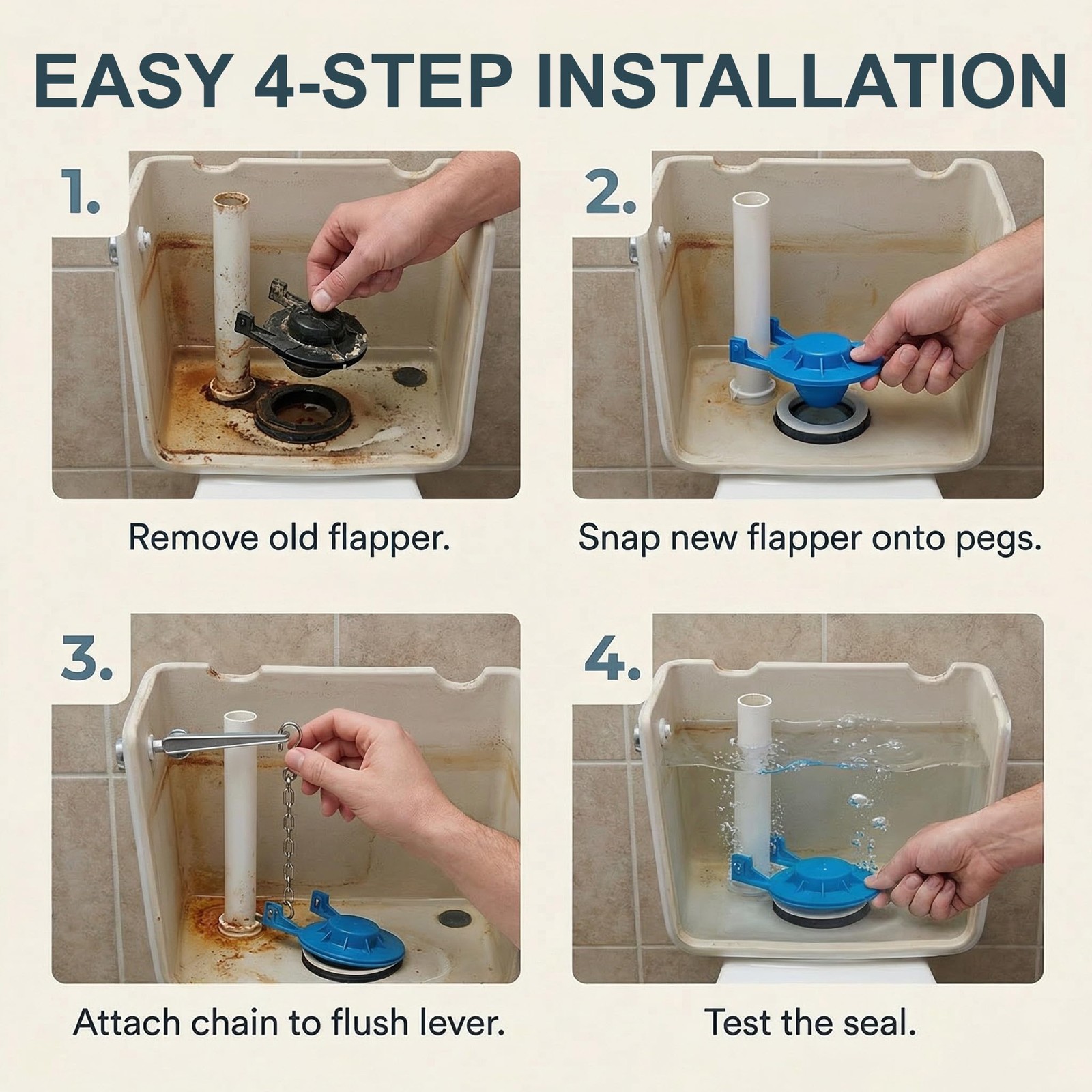 EASY 4-STEP INSTALLATION

1.

Remove old flapper.

2.

Snap new flapper onto pegs.

3.

Attach chain to flush lever.

4.

Test the seal.