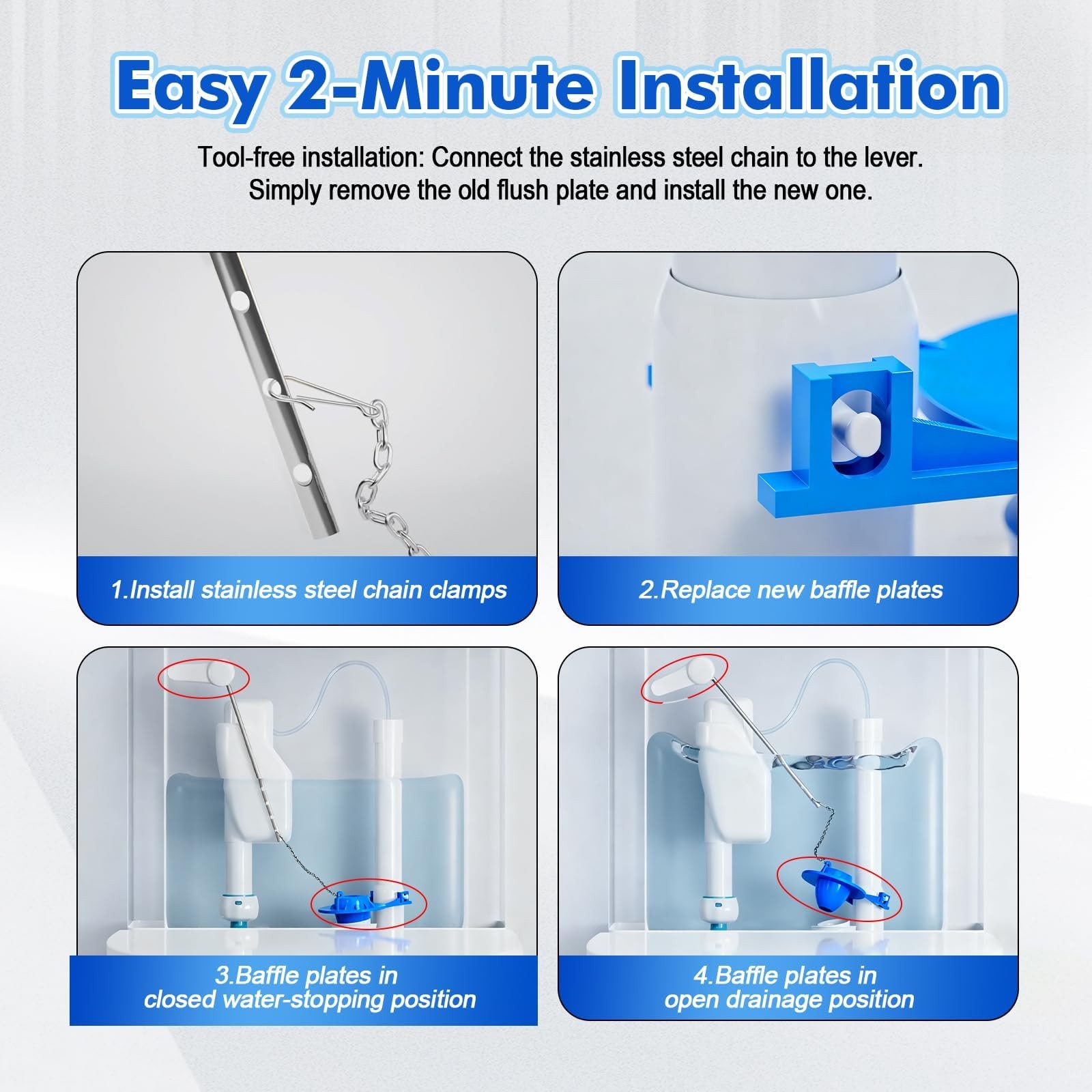 Easy 2-Minute Installation

Tool-free installation: Connect the stainless steel chain to the lever. Simply remove the old flush plate and install the new one.

1.Install stainless steel chain clamps

2.Replace new baffle plates

3.Baffle plates in closed water-stopping position

4.Baffle plates in open drainage position