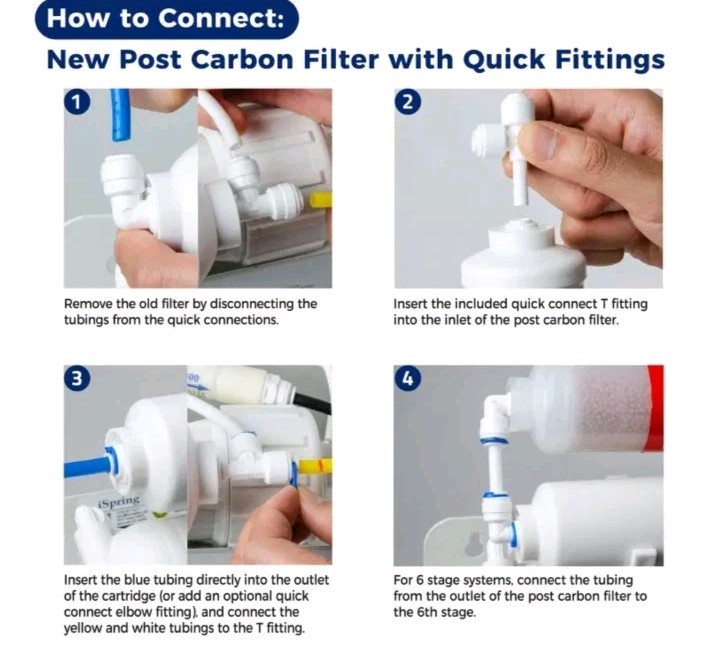 How to Connect:

New Post Carbon Filter with Quick Fittings

1

Remove the old filter by disconnecting the tubings from the quick connections.

2

Insert the included quick connect T fitting into the inlet of the post carbon filter.

3

iSpring

Insert the blue tubing directly into the outlet of the cartridge (or add an optional quick connect elbow fitting), and connect the yellow and white tubings to the T fitting.

4

For 6 stage systems, connect the tubing from the outlet of the post carbon filter to the 6th stage.