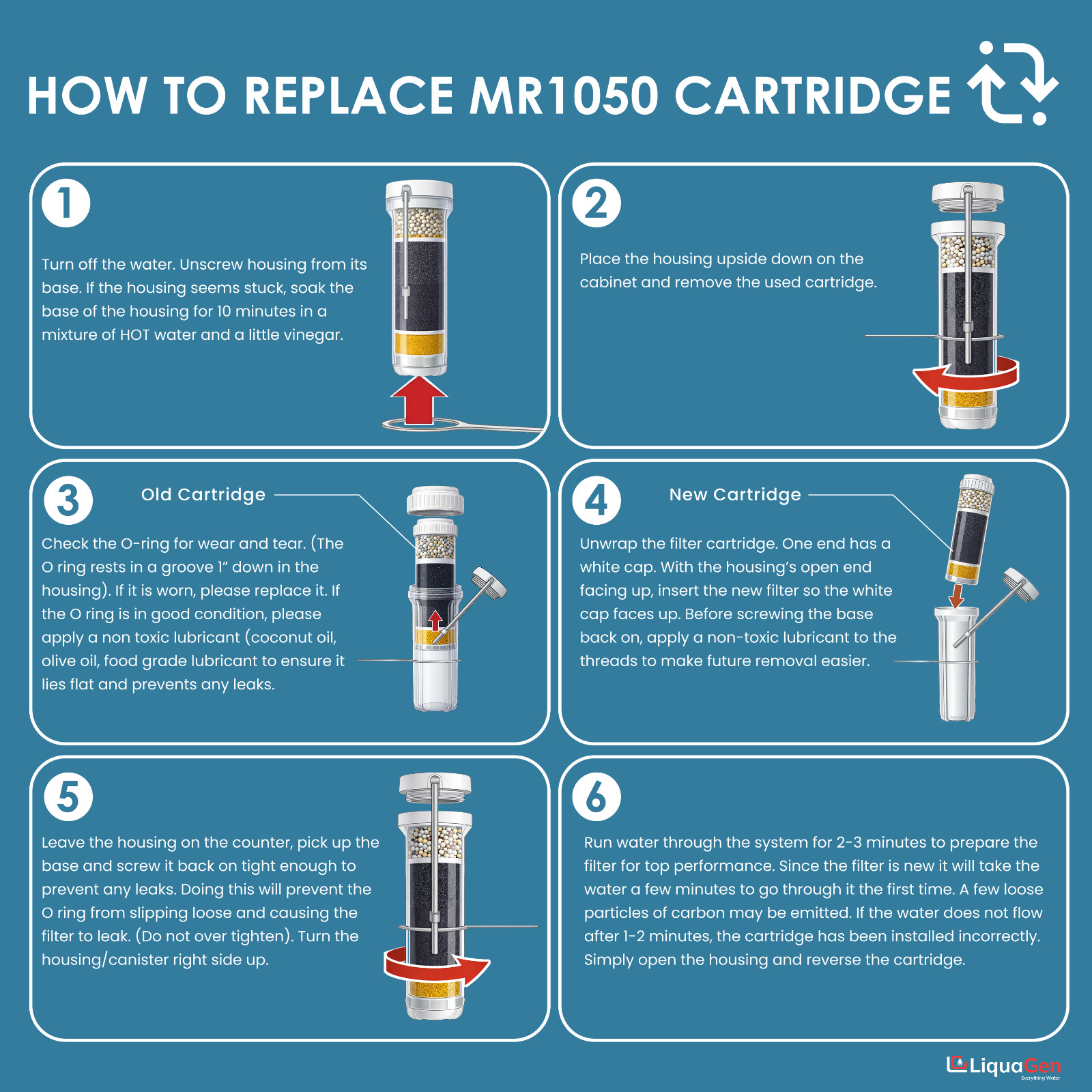 HOW TO REPLACE MR1050 CARTRIDGE

1

Turn off the water. Unscrew housing from its base. If the housing seems stuck, soak the base of the housing for 10 minutes in a mixture of HOT water and a little vinegar.

2

Place the housing upside down on the cabinet and remove the used cartridge.

3

Old Cartridge

Check the O-ring for wear and tear. (The O ring rests in a groove 1" down in the housing). If it is worn, please replace it. If the O ring is in good condition, please apply a non toxic lubricant (coconut oil, olive oil, food grade lubricant to ensure it lies flat and prevents any leaks.

4

New Cartridge

Unwrap the filter cartridge. One end has a white cap. With the housing's open end facing up, insert the new filter so the white cap faces up. Before screwing the base back on, apply a non-toxic lubricant to the threads to make future removal easier.

5

Leave the housing on the counter, pick up the base and screw it back on tight enough to prevent any leaks. Doing this will prevent the O ring from slipping loose and causing the filter to leak. (Do not over tighten). Turn the housing/canister right side up.

6

Run water through the system for 2-3 minutes to prepare the filter for top performance. Since the filter is new it will take the water a few minutes to go through it the first time. A few loose particles of carbon may be emitted. If the water does not flow after 1-2 minutes, the cartridge has been installed incorrectly. Simply open the housing and reverse the cartridge.

LiquaGen
Everything Water