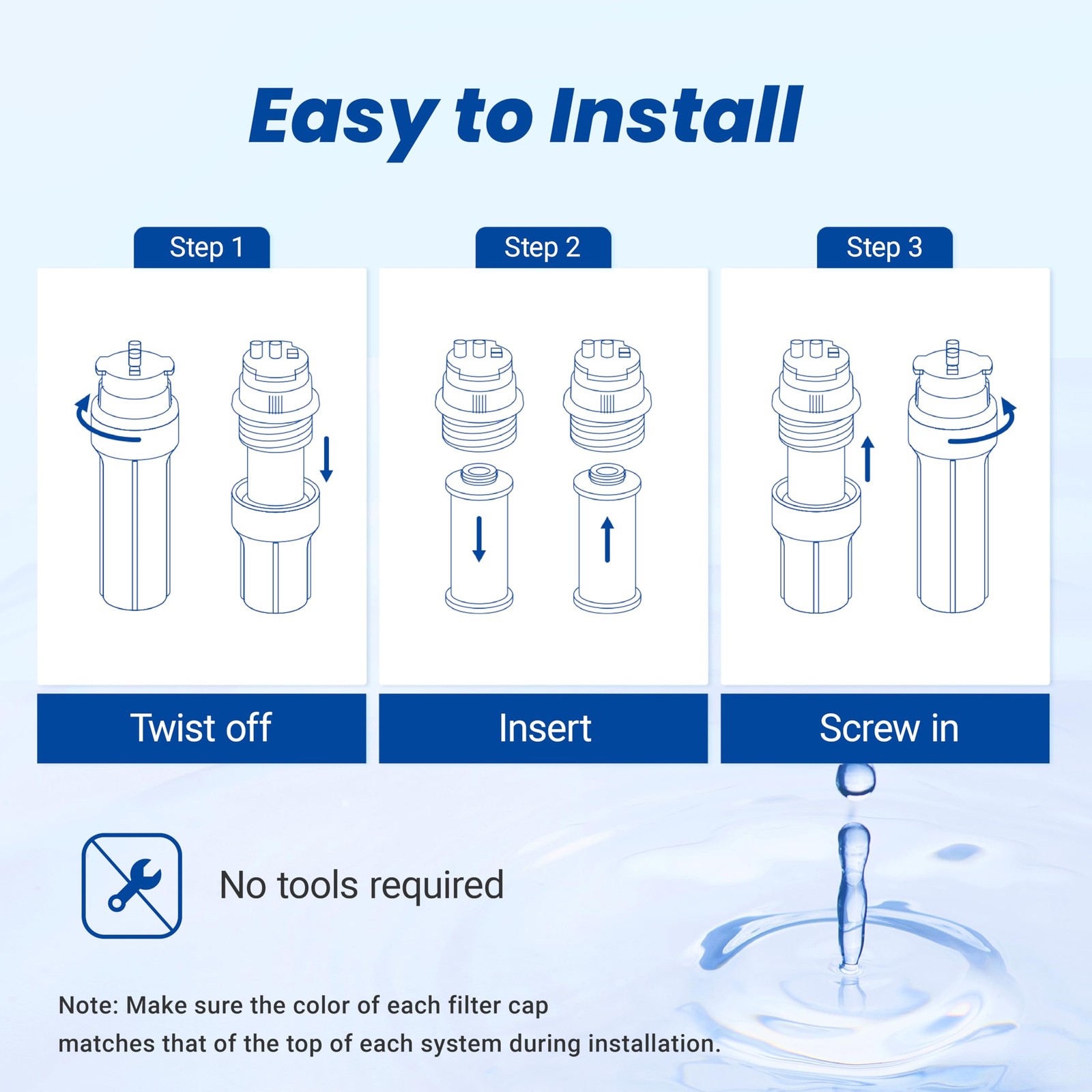 Easy to Install

Step 1

Twist off

Step 2

Insert

Step 3

Screw in

No tools required

Note: Make sure the color of each filter cap matches that of the top of each system during installation.