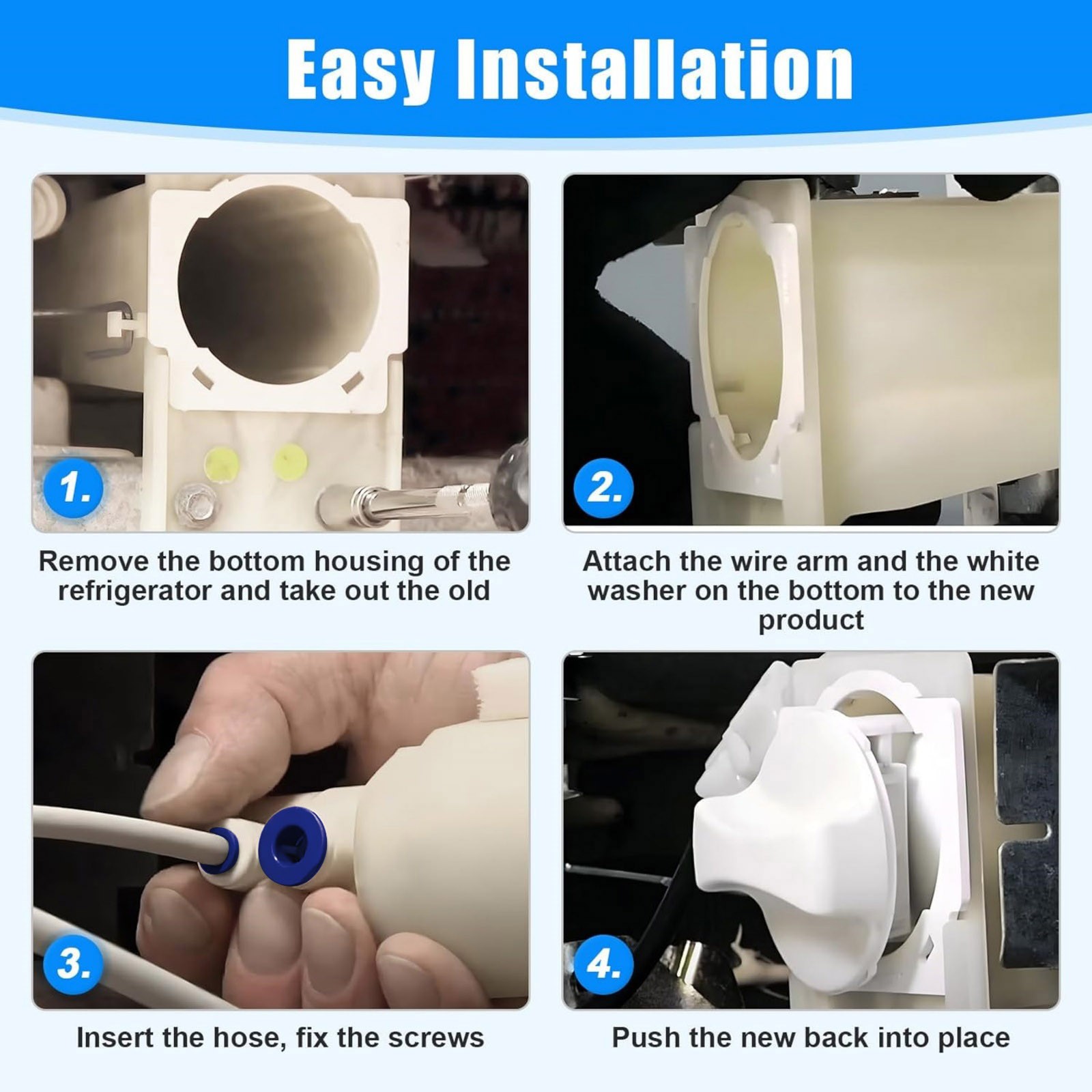 Easy Installation

1.

Remove the bottom housing of the refrigerator and take out the old

2.

Attach the wire arm and the white washer on the bottom to the new product

3.

Insert the hose, fix the screws

4.

Push the new back into place