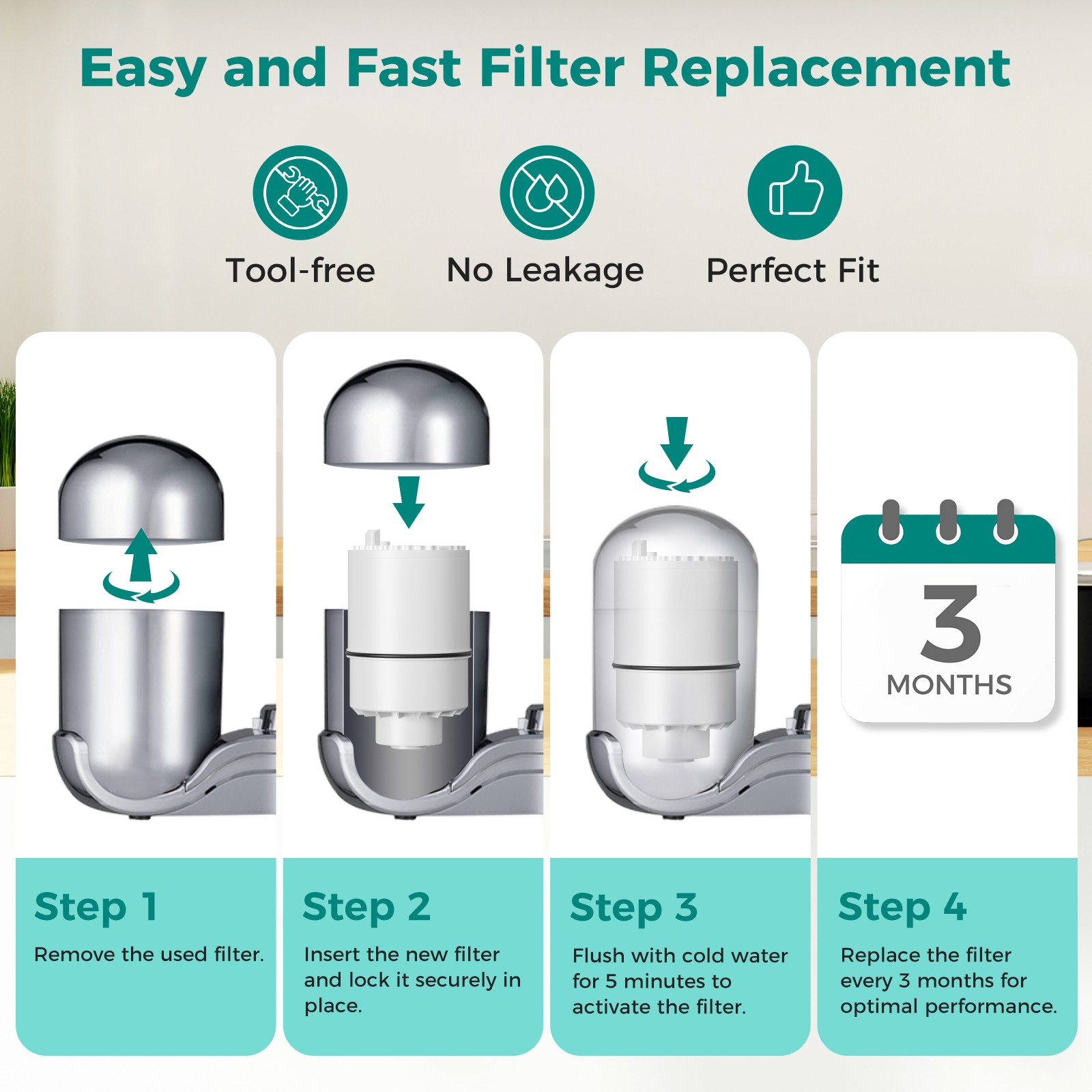 Easy and Fast Filter Replacement

Tool-free

No Leakage

Perfect Fit

3
MONTHS

Step 1
Remove the used filter.

Step 2
Insert the new filter and lock it securely in place.

Step 3
Flush with cold water for 5 minutes to activate the filter.

Step 4
Replace the filter every 3 months for optimal performance.