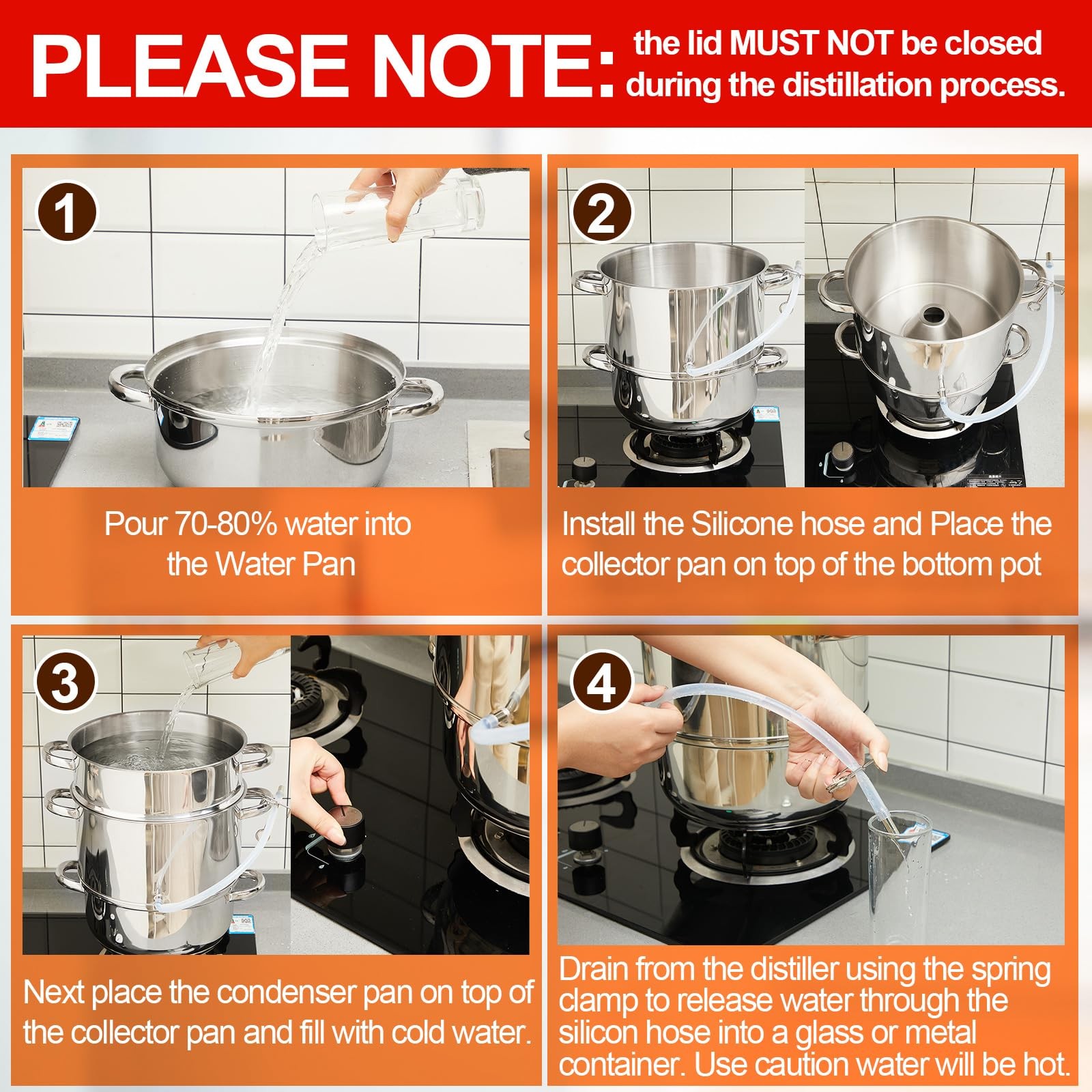 PLEASE NOTE: the lid MUST NOT be closed during the distillation process.

1

Pour 70-80% water into the Water Pan

2

Install the Silicone hose and Place the collector pan on top of the bottom pot

3

Next place the condenser pan on top of the collector pan and fill with cold water.

4

Drain from the distiller using the spring clamp to release water through the silicon hose into a glass or metal container. Use caution water will be hot.