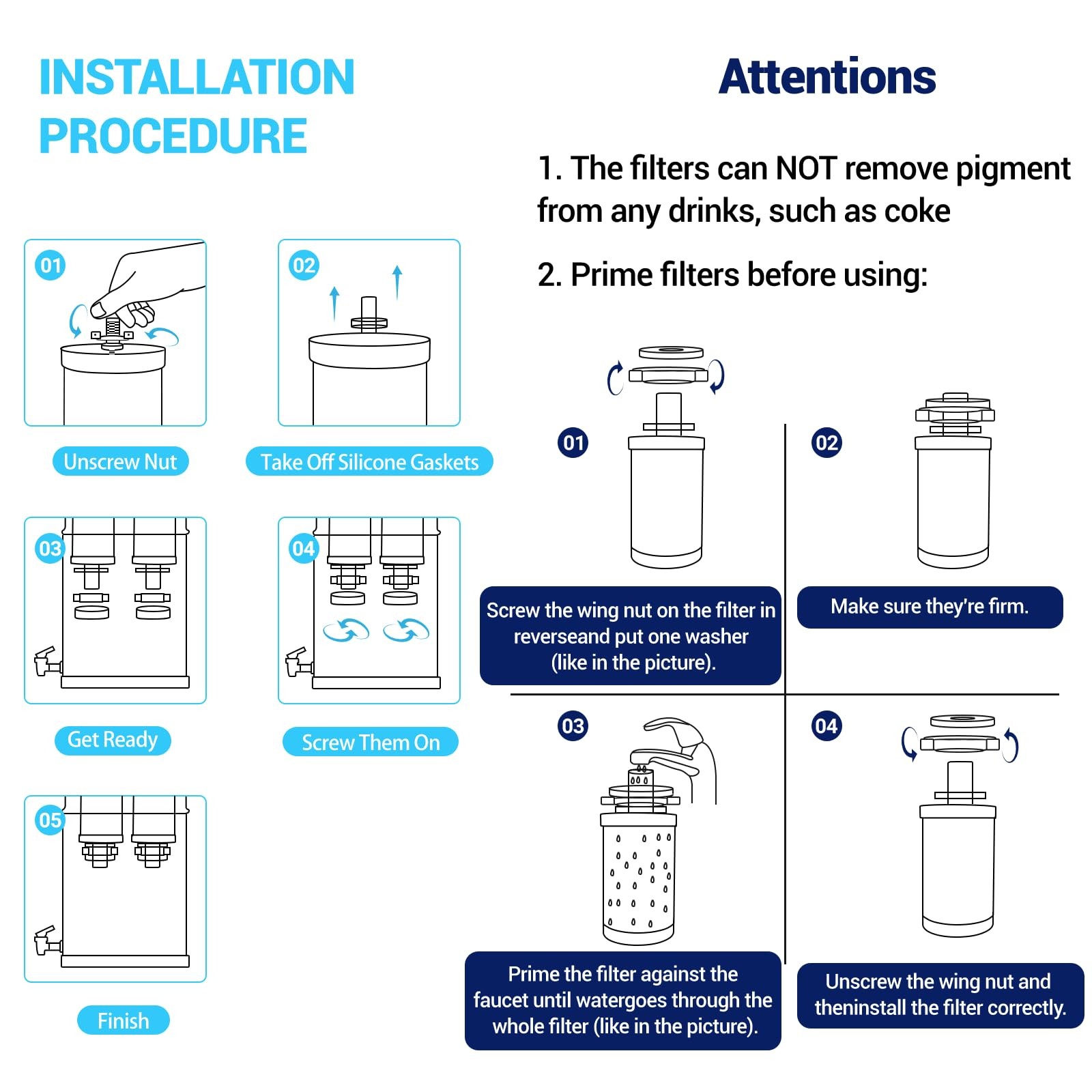 INSTALLATION PROCEDURE

01

Unscrew Nut

02

Take Off Silicone Gaskets

03

Get Ready

04

Screw Them On

05

Finish

Attentions

1. The filters can NOT remove pigment from any drinks, such as coke

2. Prime filters before using:

01

Screw the wing nut on the filter in reverseand put one washer (like in the picture).

02

Make sure they're firm.

03

Prime the filter against the faucet until watergoes through the whole filter (like in the picture).

04

Unscrew the wing nut and theninstall the filter correctly.