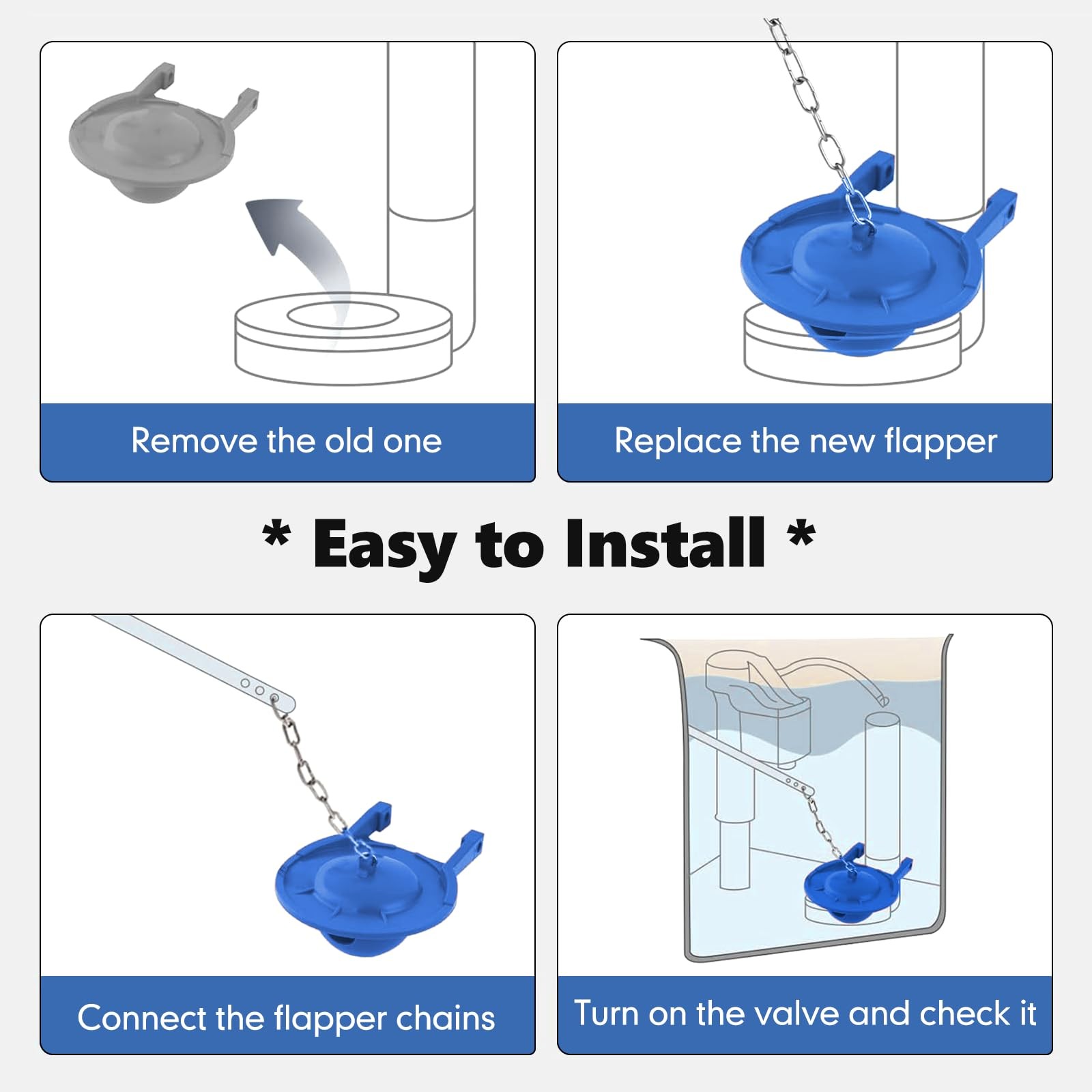 Remove the old one

Replace the new flapper

* Easy to Install *

Connect the flapper chains

Turn on the valve and check it