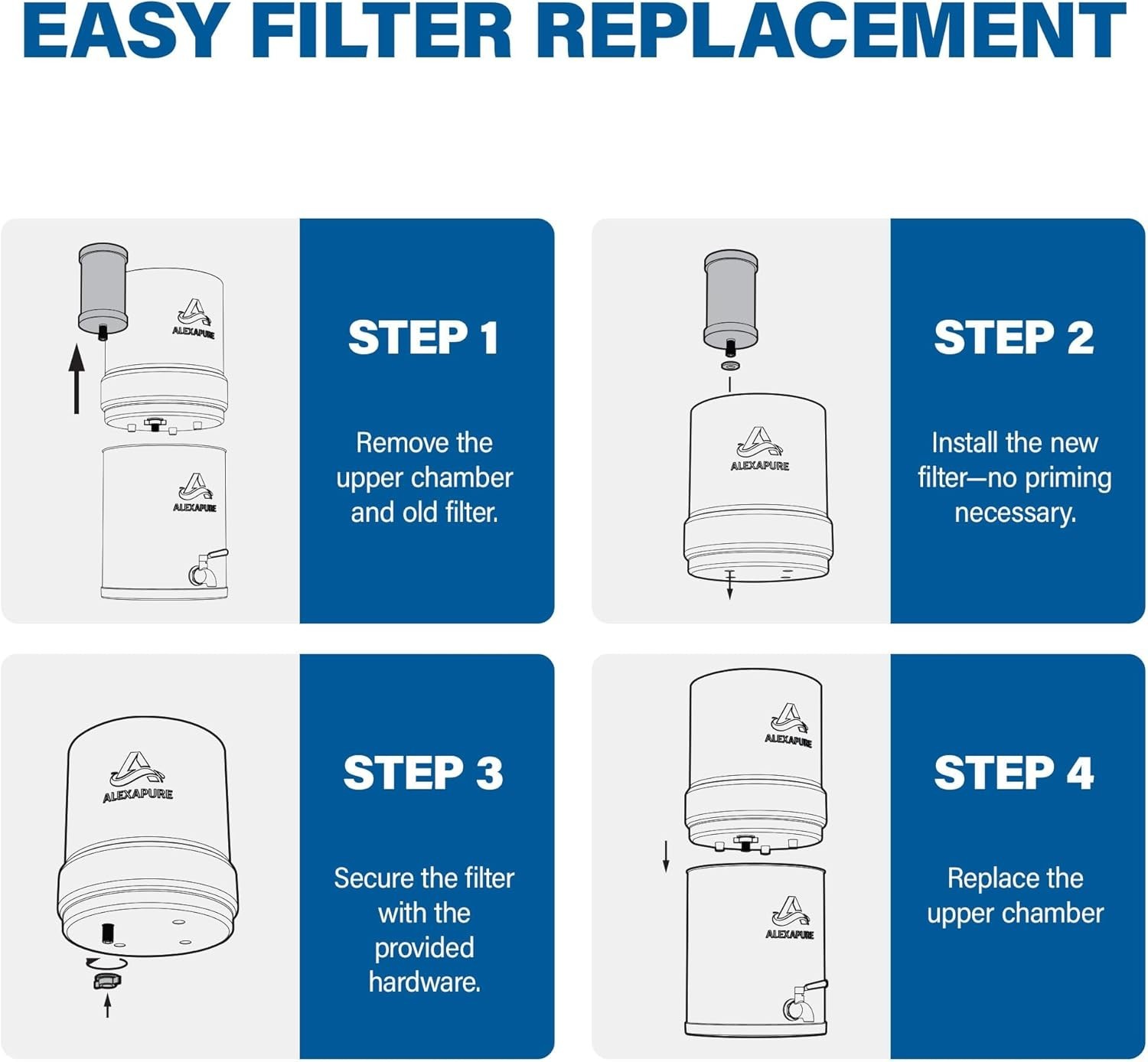 EASY FILTER REPLACEMENT

ALEXAPURE

ALEXAPURE

STEP 1

Remove the upper chamber and old filter.

ALEXAPURE

STEP 2

Install the new filter—no priming necessary.

ALEXAPURE

STEP 3

Secure the filter with the provided hardware.

ALEXAPURE

ALEXAPURE

STEP 4

Replace the upper chamber