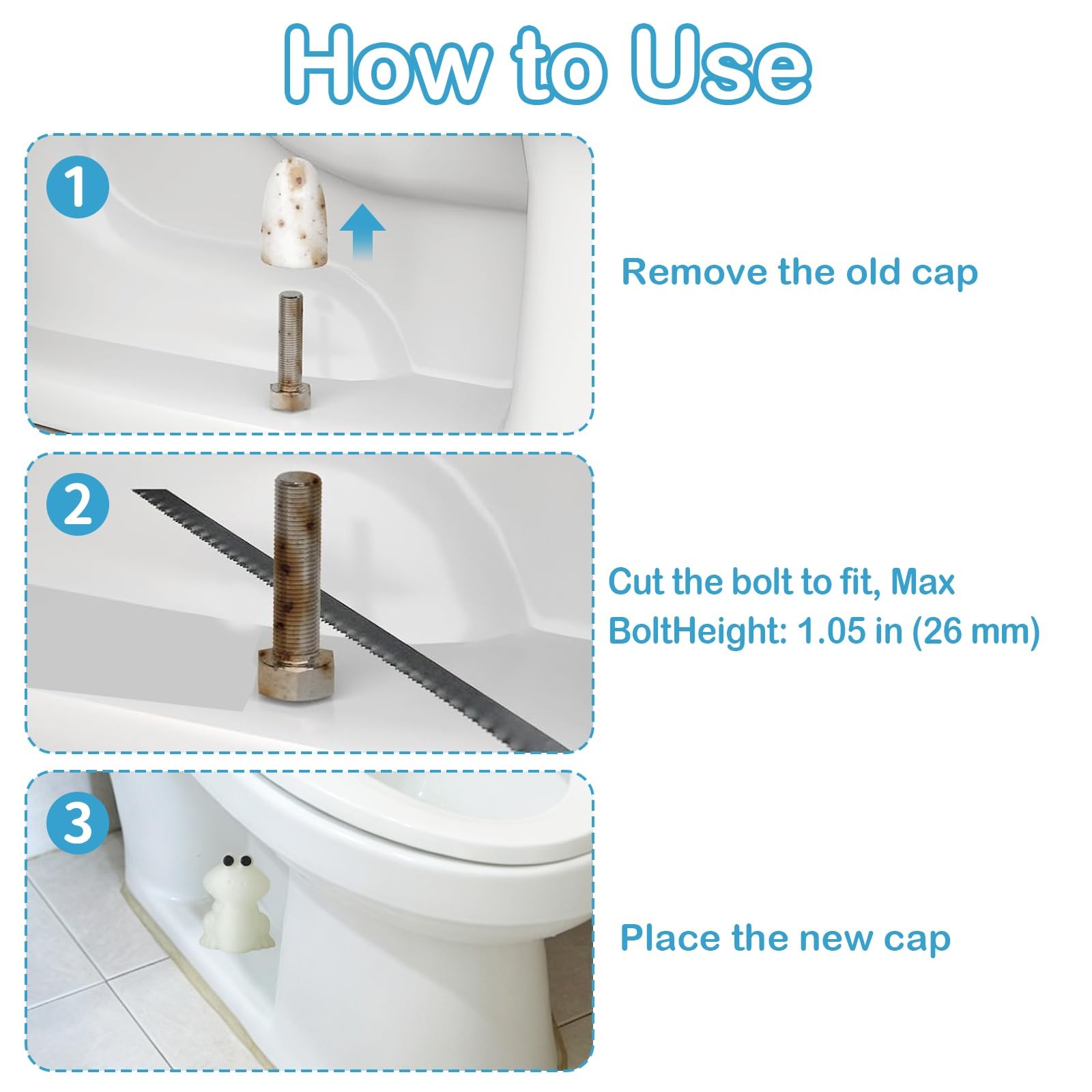 How to Use

1

Remove the old cap

2

Cut the bolt to fit, Max BoltHeight: 1.05 in (26 mm)

3

Place the new cap