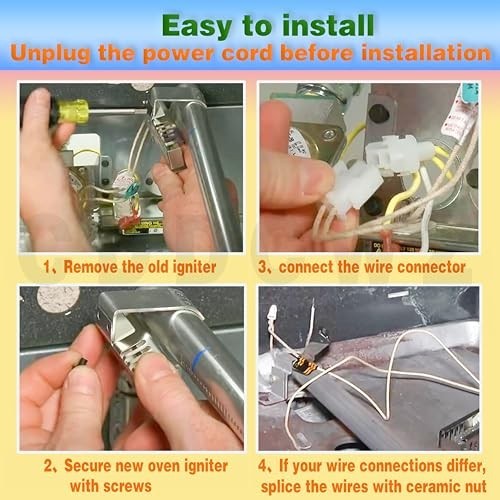 Easy to install
Unplug the power cord before installation

1、Remove the old igniter

3、connect the wire connector

2、Secure new oven igniter with screws

4、If your wire connections differ, splice the wires with ceramic nut