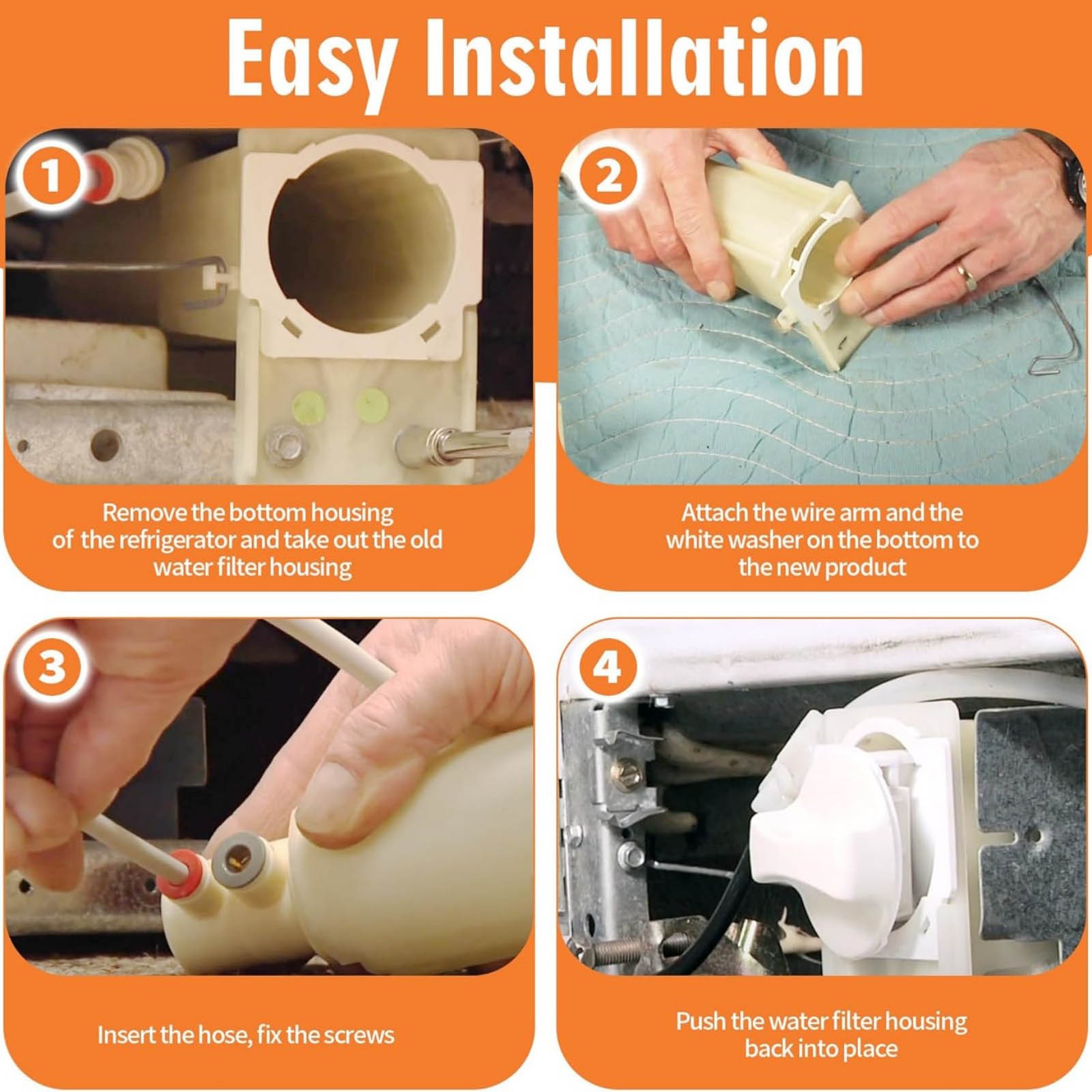 Easy Installation

1

Remove the bottom housing of the refrigerator and take out the old water filter housing

2

Attach the wire arm and the white washer on the bottom to the new product

3

Insert the hose, fix the screws

4

Push the water filter housing back into place