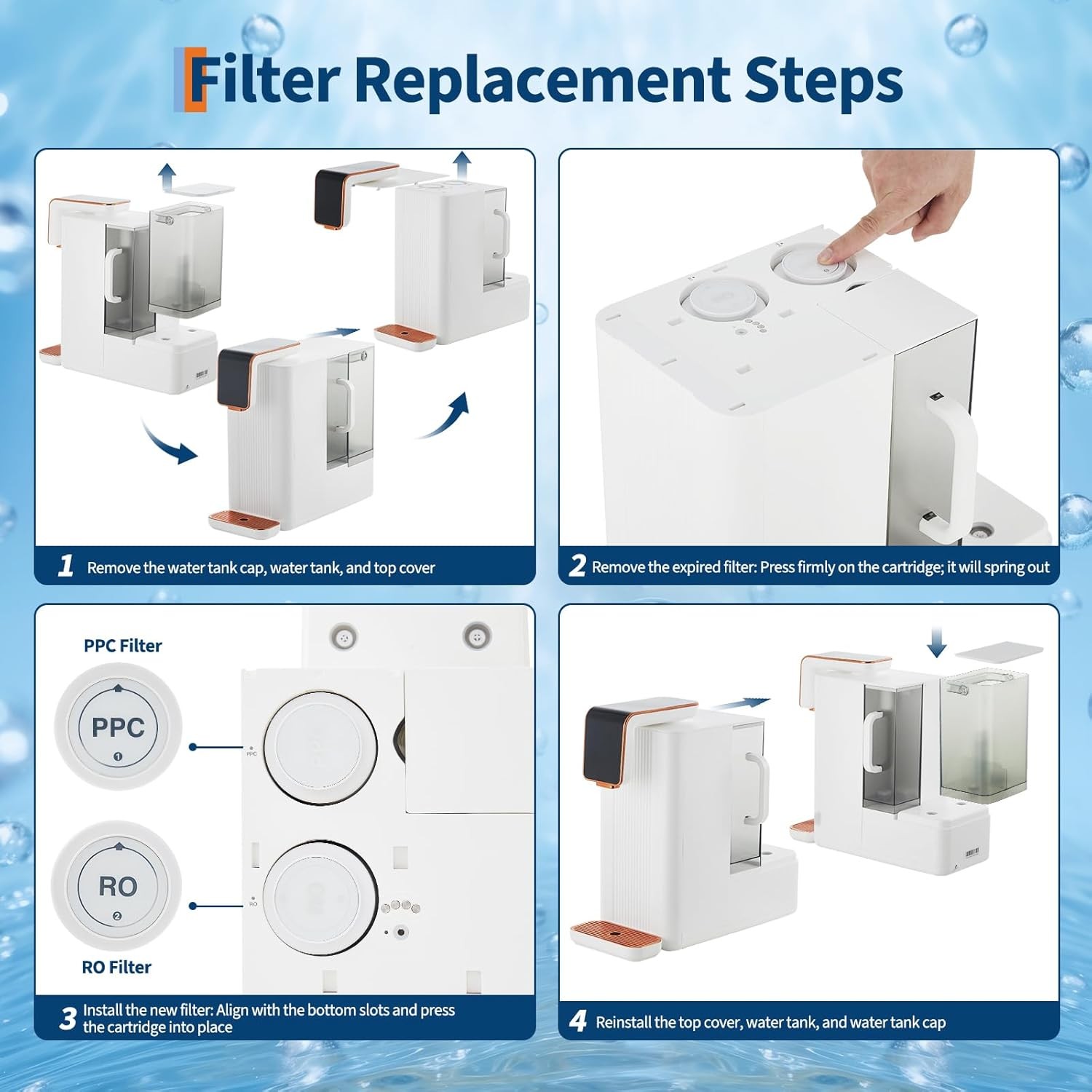 Filter Replacement Steps

1 Remove the water tank cap, water tank, and top cover

2 Remove the expired filter: Press firmly on the cartridge; it will spring out

PPC Filter

PPC
1

PPC

RO
2

RO

RO Filter

3 Install the new filter: Align with the bottom slots and press the cartridge into place

4 Reinstall the top cover, water tank, and water tank cap