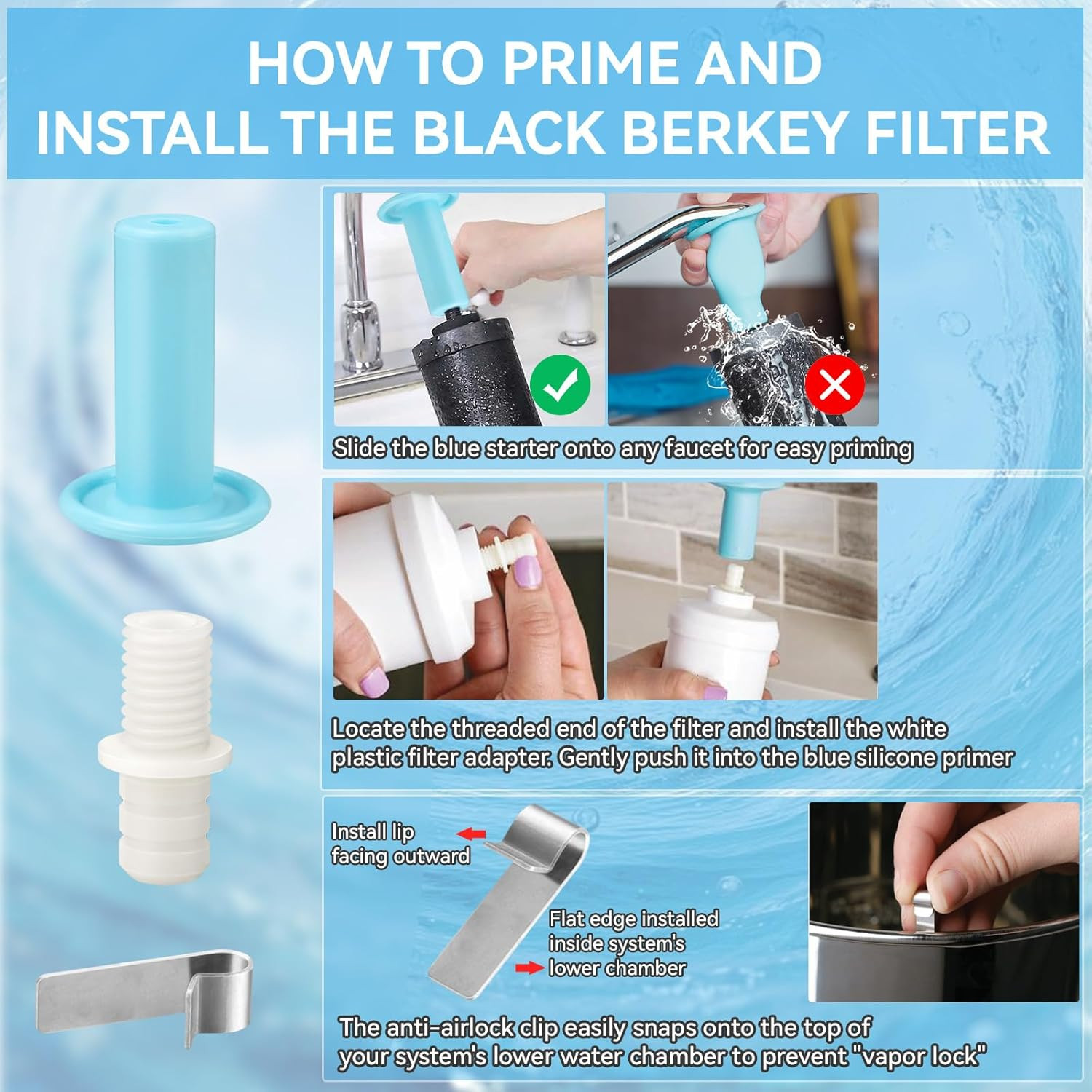 HOW TO PRIME AND INSTALL THE BLACK BERKEY FILTER

Slide the blue starter onto any faucet for easy priming

Locate the threaded end of the filter and install the white plastic filter adapter. Gently push it into the blue silicone primer

Install lip facing outward

Flat edge installed inside system's lower chamber

The anti-airlock clip easily snaps onto the top of your system's lower water chamber to prevent "vapor lock"