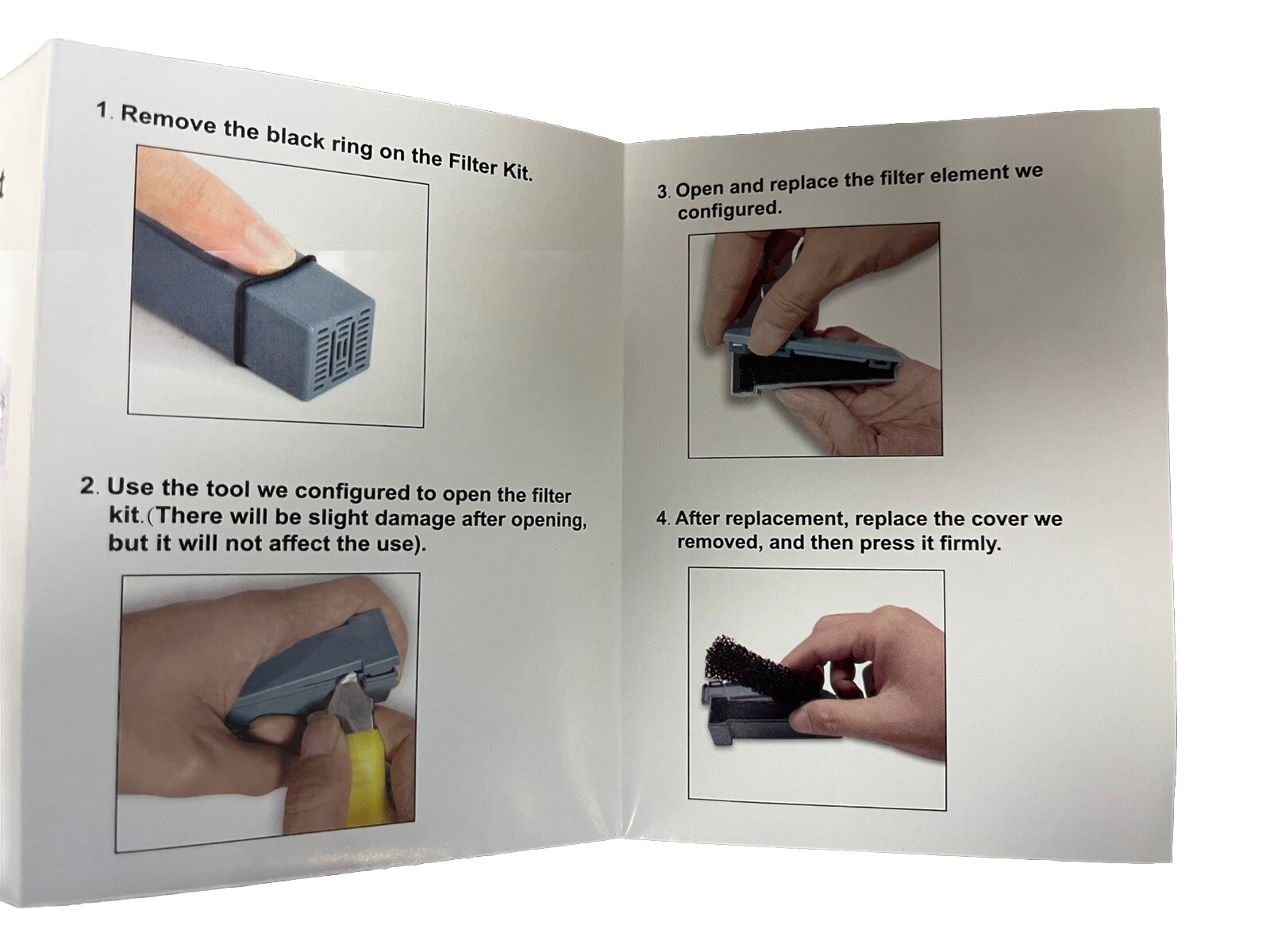 1. Remove the black ring on the Filter Kit.

2. Use the tool we configured to open the filter kit.(There will be slight damage after opening, but it will not affect the use).

3. Open and replace the filter element we configured.

4. After replacement, replace the cover we removed, and then press it firmly.