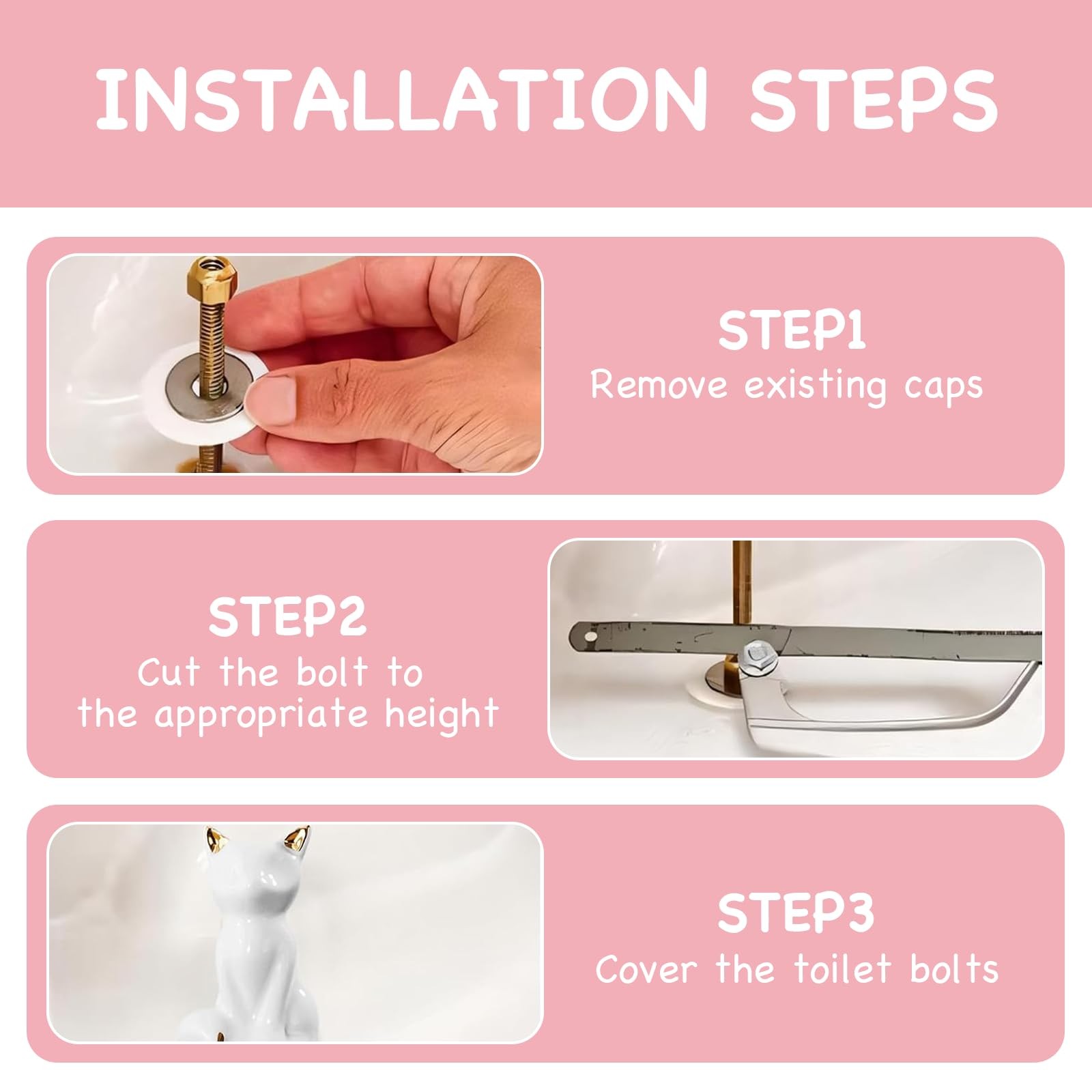 INSTALLATION STEPS

STEP1
Remove existing caps

STEP2
Cut the bolt to the appropriate height

STEP3
Cover the toilet bolts