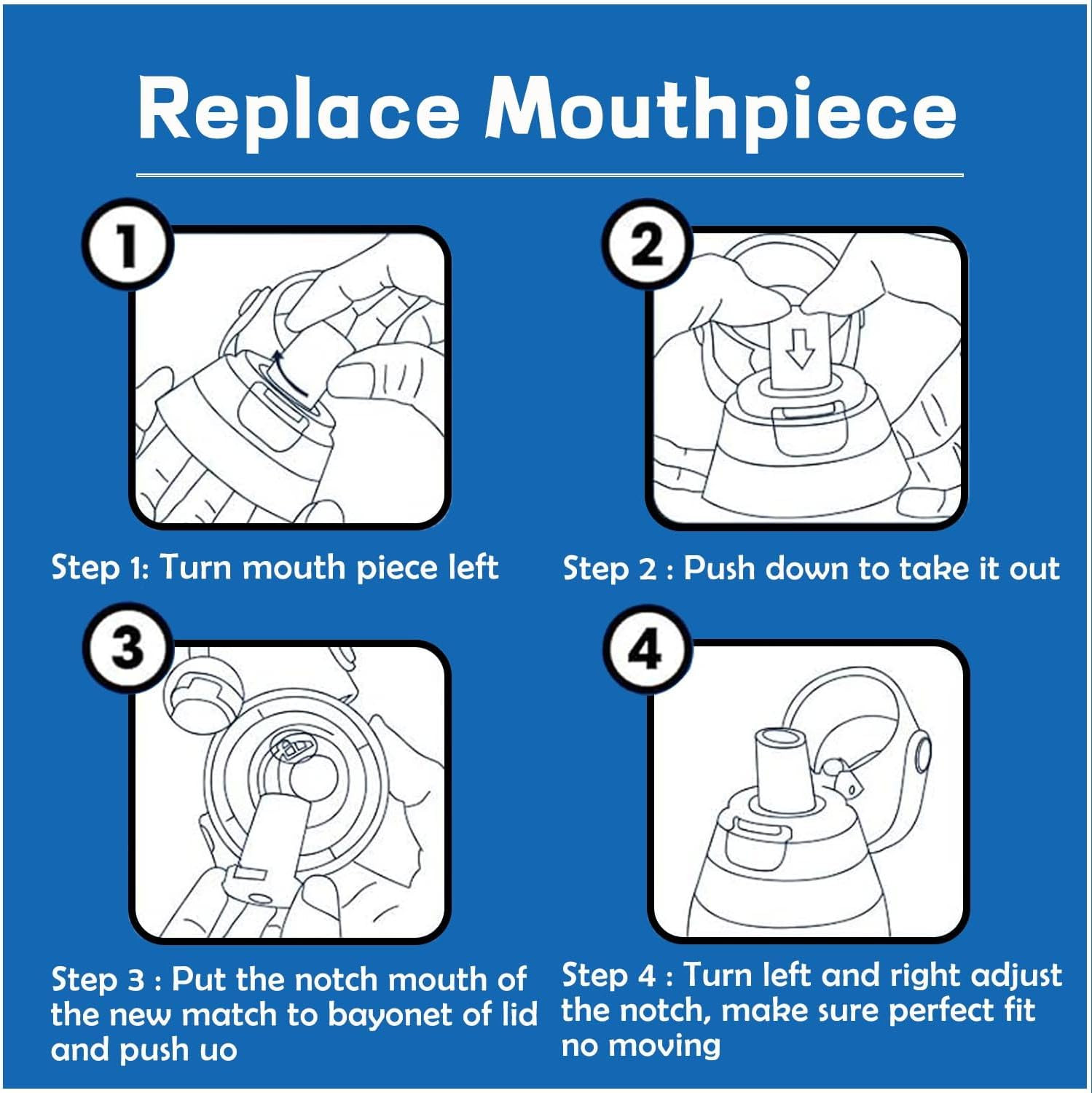 Replace Mouthpiece

1

Step 1: Turn mouth piece left

2

Step 2 : Push down to take it out

3

Step 3 : Put the notch mouth of the new match to bayonet of lid and push uo

4

Step 4 : Turn left and right adjust the notch, make sure perfect fit no moving