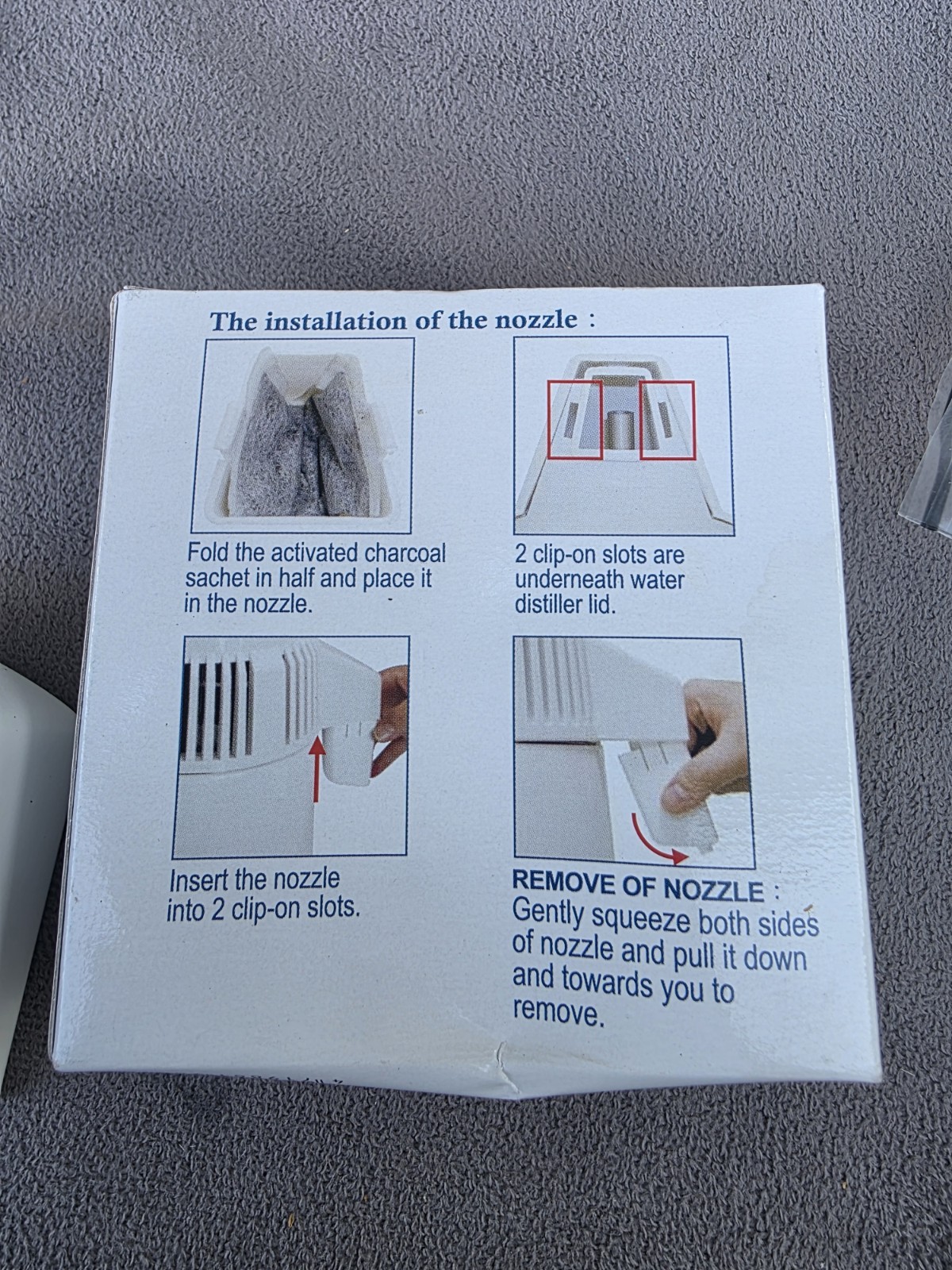 The installation of the nozzle :

Fold the activated charcoal sachet in half and place it in the nozzle.

2 clip-on slots are underneath water distiller lid.

Insert the nozzle into 2 clip-on slots.

REMOVE OF NOZZLE :
Gently squeeze both sides of nozzle and pull it down and towards you to remove.