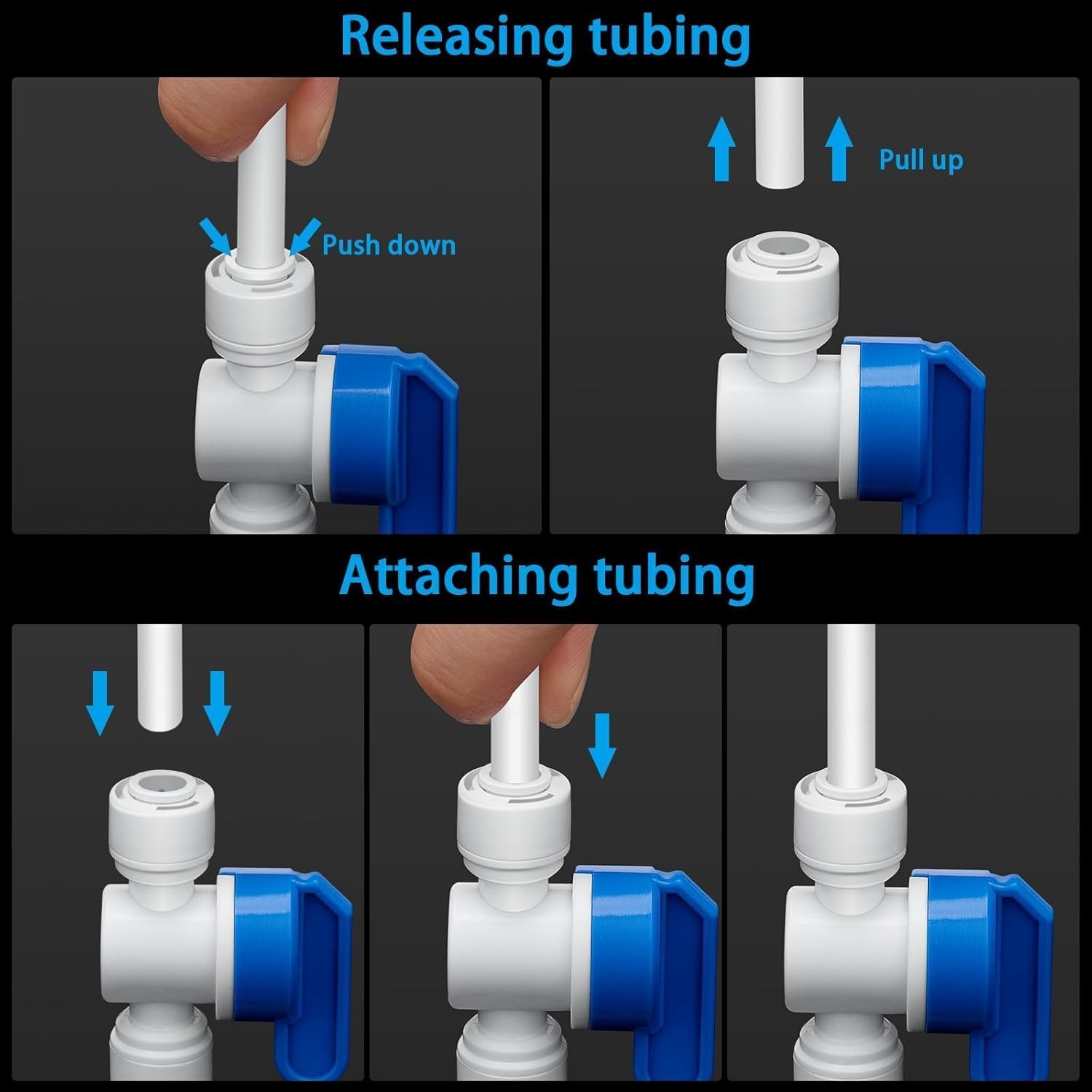 Releasing tubing

Push down

Pull up

Attaching tubing