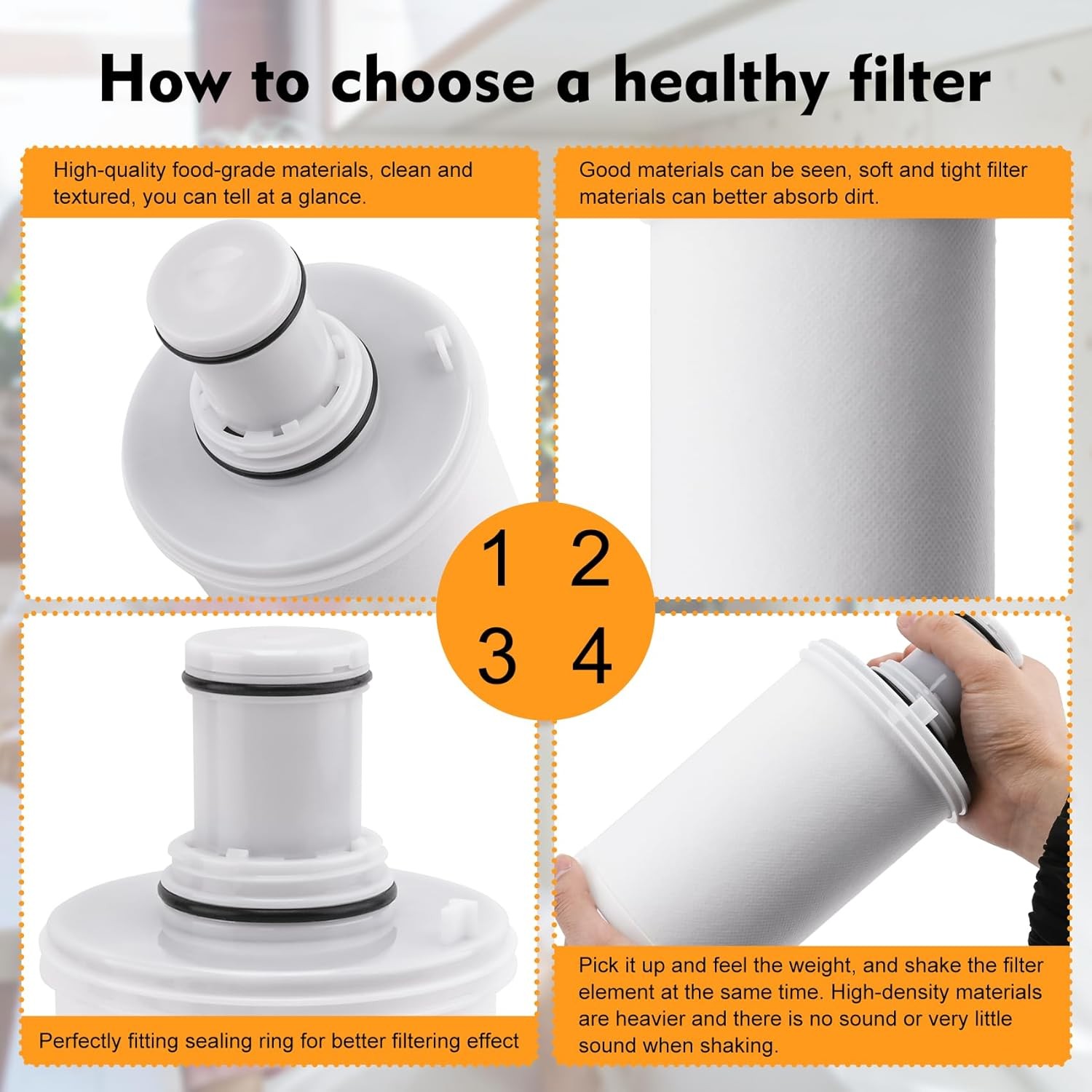 How to choose a healthy filter

High-quality food-grade materials, clean and textured, you can tell at a glance.

Good materials can be seen, soft and tight filter materials can better absorb dirt.

1 2
3 4

Perfectly fitting sealing ring for better filtering effect

Pick it up and feel the weight, and shake the filter element at the same time. High-density materials are heavier and there is no sound or very little sound when shaking.