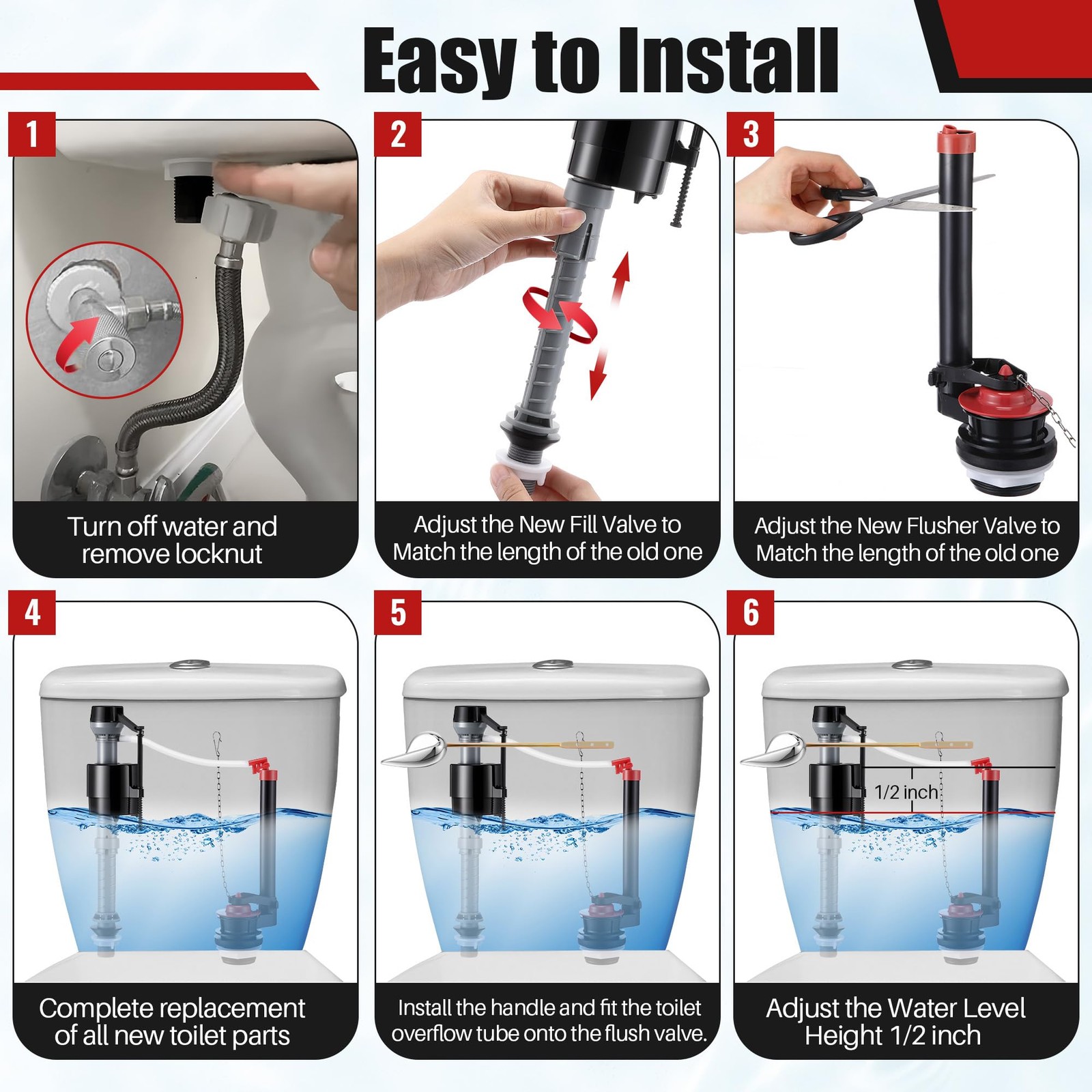 Easy to Install

1

Turn off water and remove locknut

2

Adjust the New Fill Valve to Match the length of the old one

3

Adjust the New Flusher Valve to Match the length of the old one

4

Complete replacement of all new toilet parts

5

Install the handle and fit the toilet overflow tube onto the flush valve.

6

1/2 inch

Adjust the Water Level Height 1/2 inch