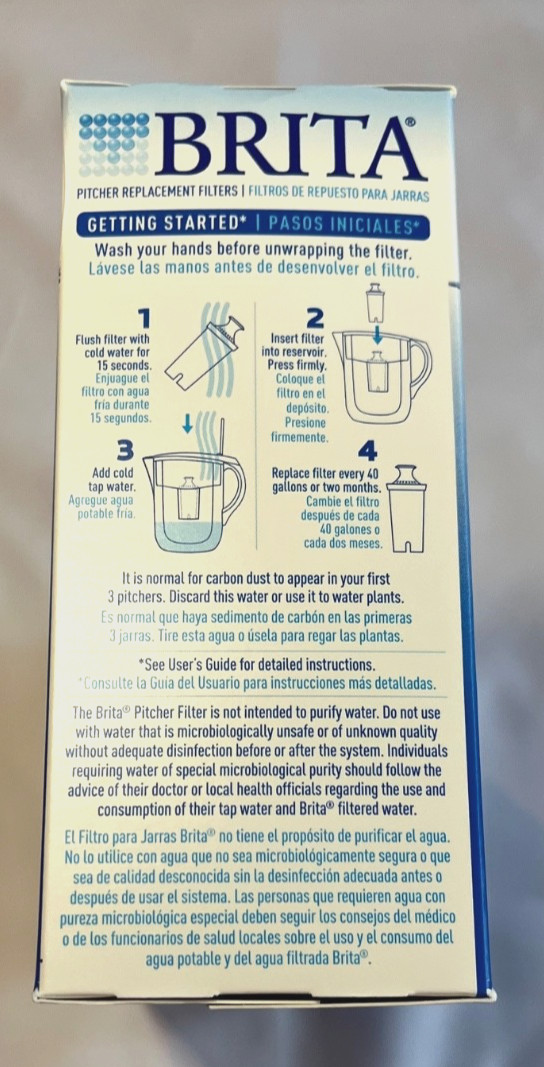 BRITA®

PITCHER REPLACEMENT FILTERS | FILTROS DE REPUESTO PARA JARRAS

GETTING STARTED* | PASOS INICIALES*

Wash your hands before unwrapping the filter.
Lávese las manos antes de desenvolver el filtro.

1
Flush filter with cold water for 15 seconds.
Enjuague el filtro con agua fría durante 15 segundos.

2
Insert filter into reservoir. Press firmly.
Coloque el filtro en el depósito. Presione firmemente.

3
Add cold tap water.
Agregue agua potable fría.

4
Replace filter every 40 gallons or two months.
Cambie el filtro después de cada 40 galones o cada dos meses.

It is normal for carbon dust to appear in your first 3 pitchers. Discard this water or use it to water plants.
Es normal que haya sedimento de carbón en las primeras 3 jarras. Tire esta agua o úsela para regar las plantas.

*See User's Guide for detailed instructions.
*Consulte la Guía del Usuario para instrucciones más detalladas.

The Brita® Pitcher Filter is not intended to purify water. Do not use with water that is microbiologically unsafe or of unknown quality without adequate disinfection before or after the system. Individuals requiring water of special microbiological purity should follow the advice of their doctor or local health officials regarding the use and consumption of their tap water and Brita® filtered water.

El Filtro para Jarras Brita® no tiene el propósito de purificar el agua. No lo utilice con agua que no sea microbiológicamente segura o que sea de calidad desconocida sin la desinfección adecuada antes o después de usar el sistema. Las personas que requieren agua con pureza microbiológica especial deben seguir los consejos del médico o de los funcionarios de salud locales sobre el uso y el consumo del agua potable y del agua filtrada Brita®.