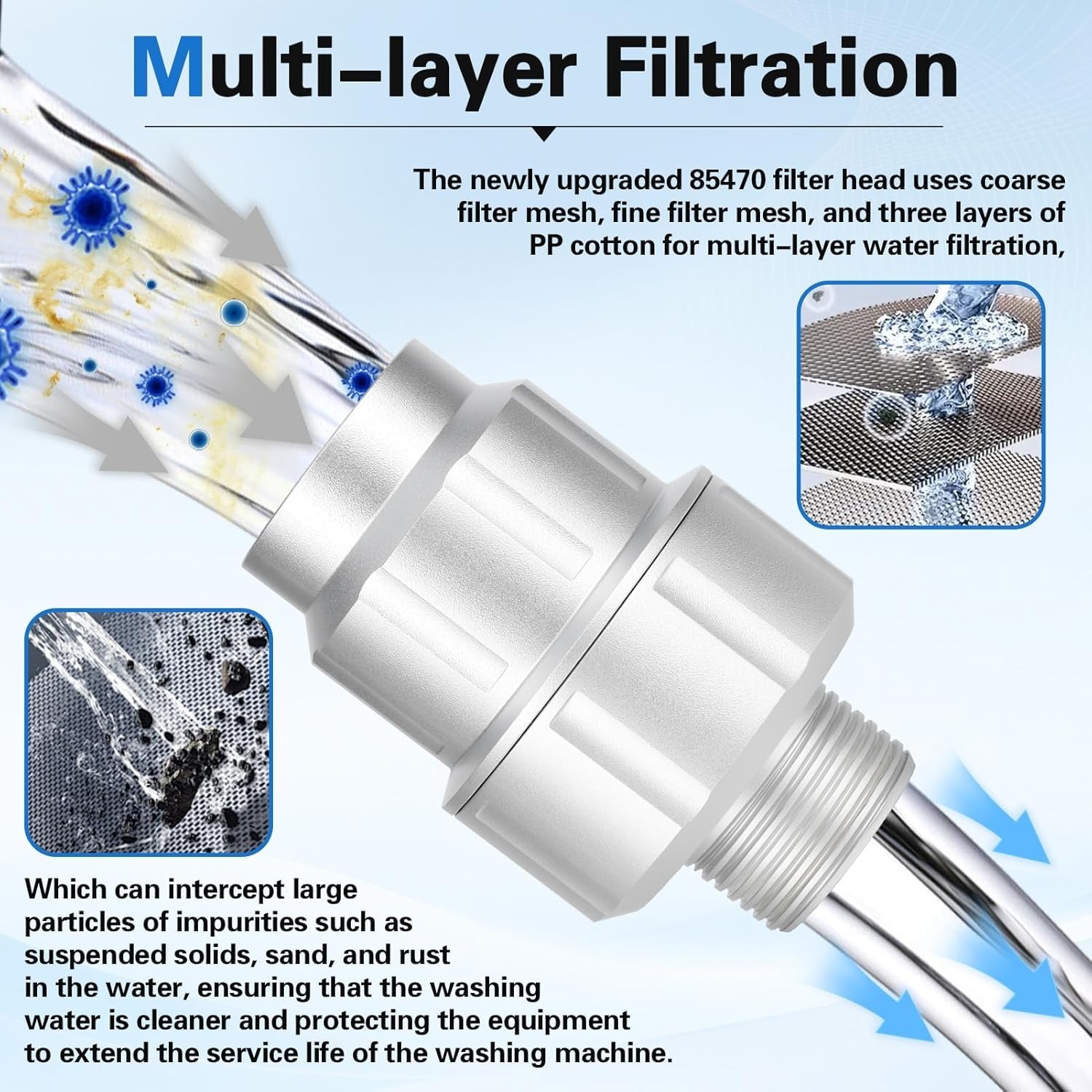 Multi–layer Filtration

The newly upgraded 85470 filter head uses coarse filter mesh, fine filter mesh, and three layers of PP cotton for multi–layer water filtration,

Which can intercept large particles of impurities such as suspended solids, sand, and rust in the water, ensuring that the washing water is cleaner and protecting the equipment to extend the service life of the washing machine.