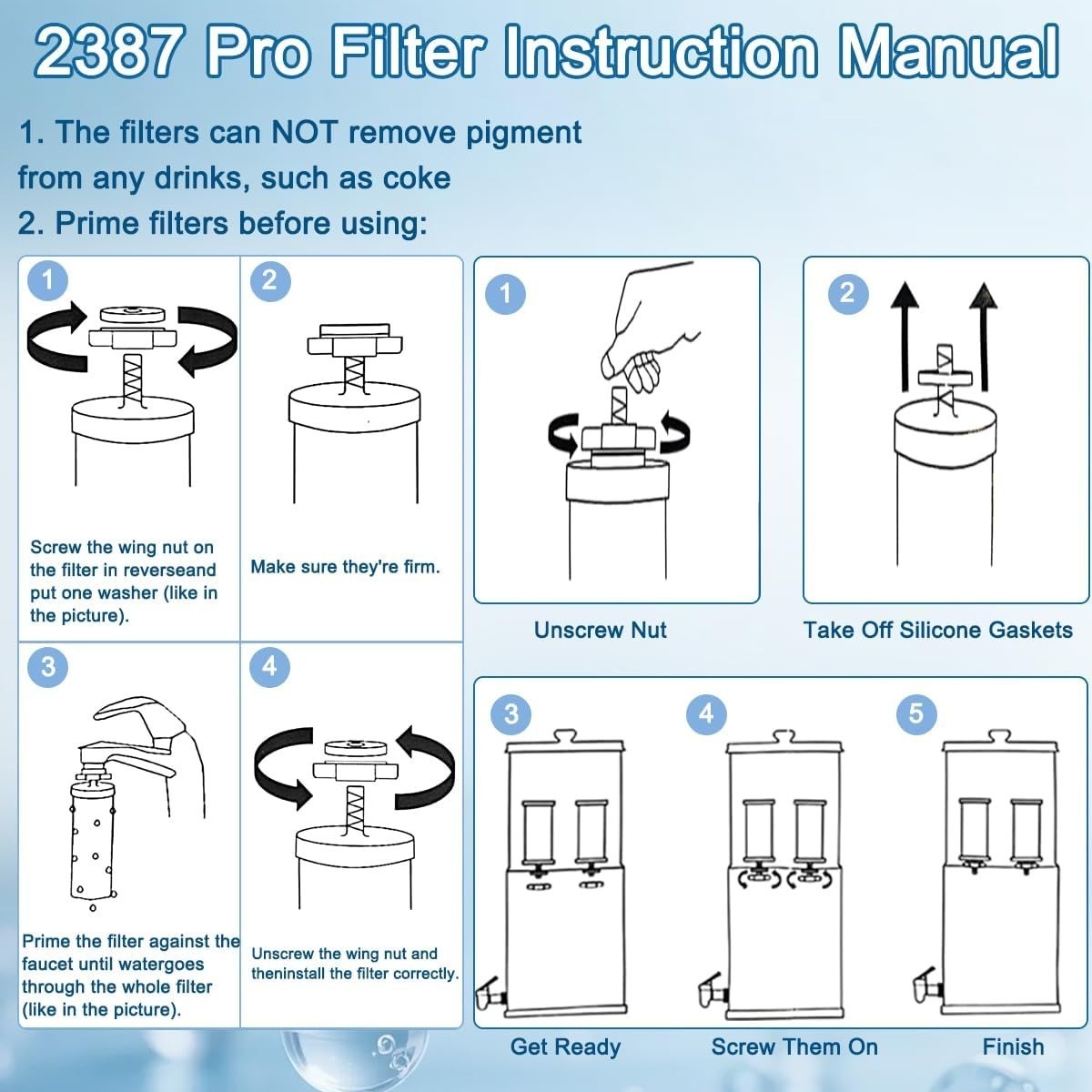 2387 Pro Filter Instruction Manual

1. The filters can NOT remove pigment from any drinks, such as coke

2. Prime filters before using:

1

Screw the wing nut on the filter in reverseand put one washer (like in the picture).

2

Make sure they're firm.

3

Prime the filter against the faucet until watergoes through the whole filter (like in the picture).

4

Unscrew the wing nut and theninstall the filter correctly.

1

Unscrew Nut

2

Take Off Silicone Gaskets

3

Get Ready

4

Screw Them On

5

Finish